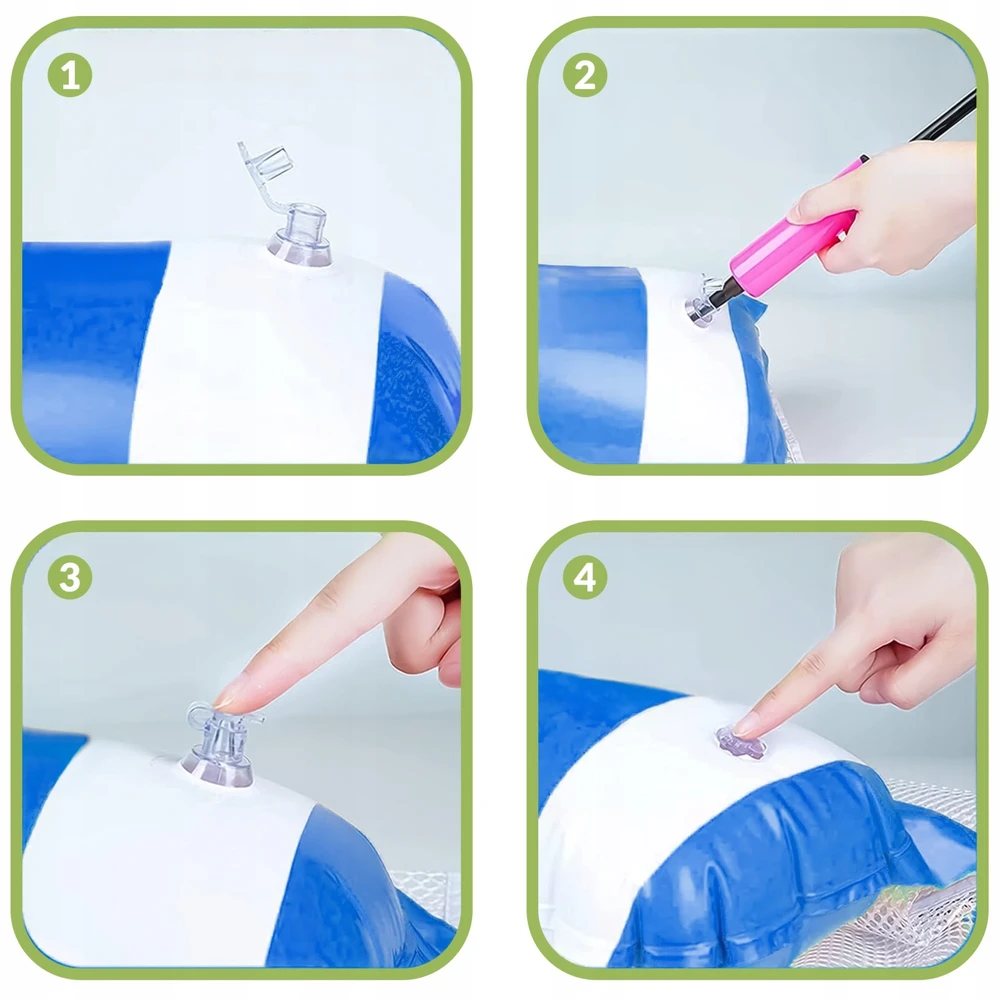 1

2

3

4