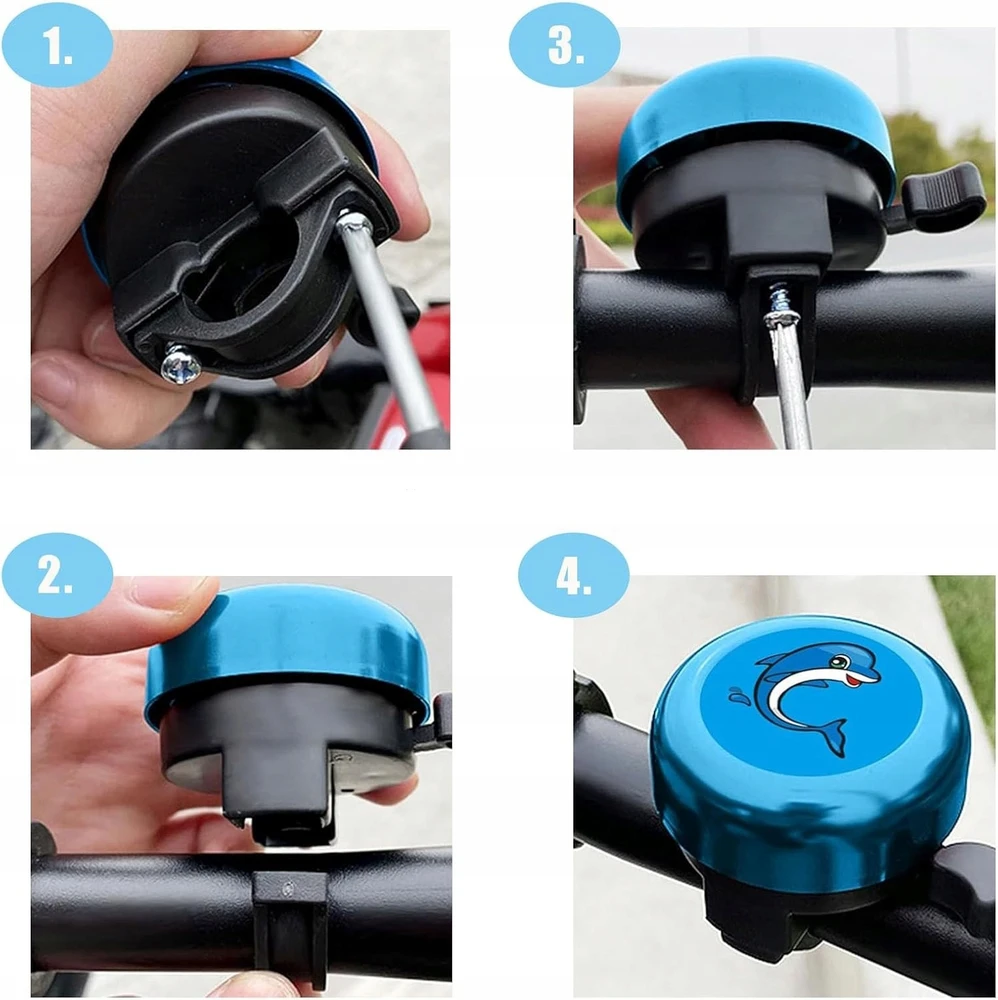 1.

3.

2.

4.