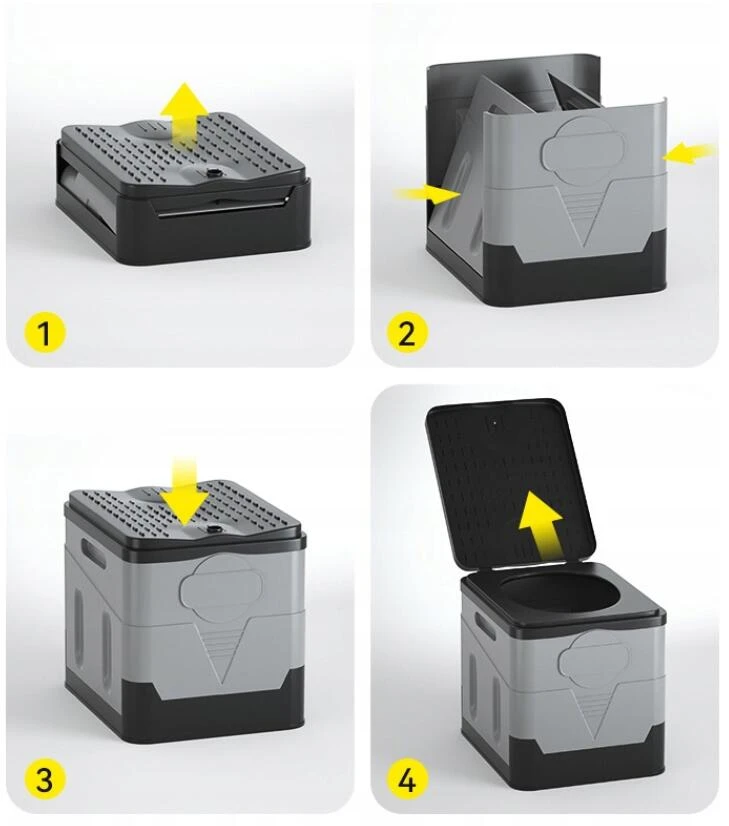 1

2

3

4