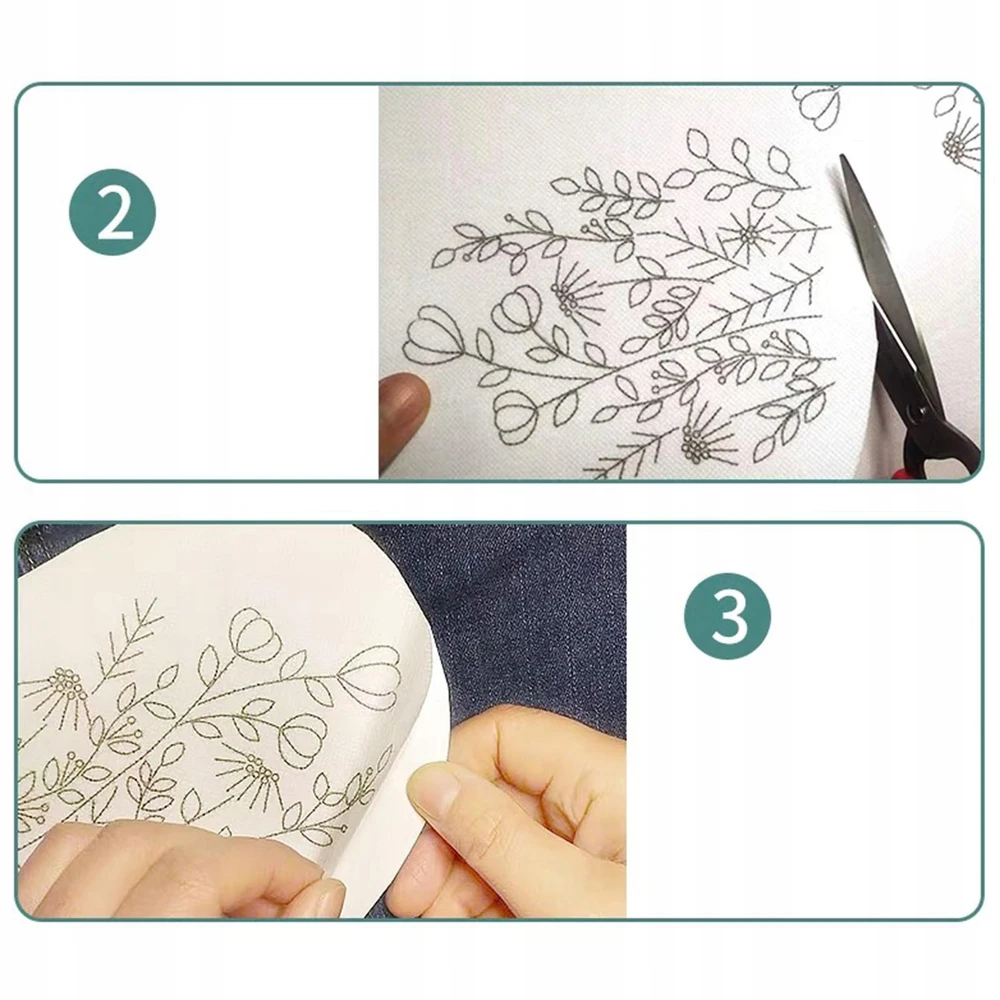 2

3