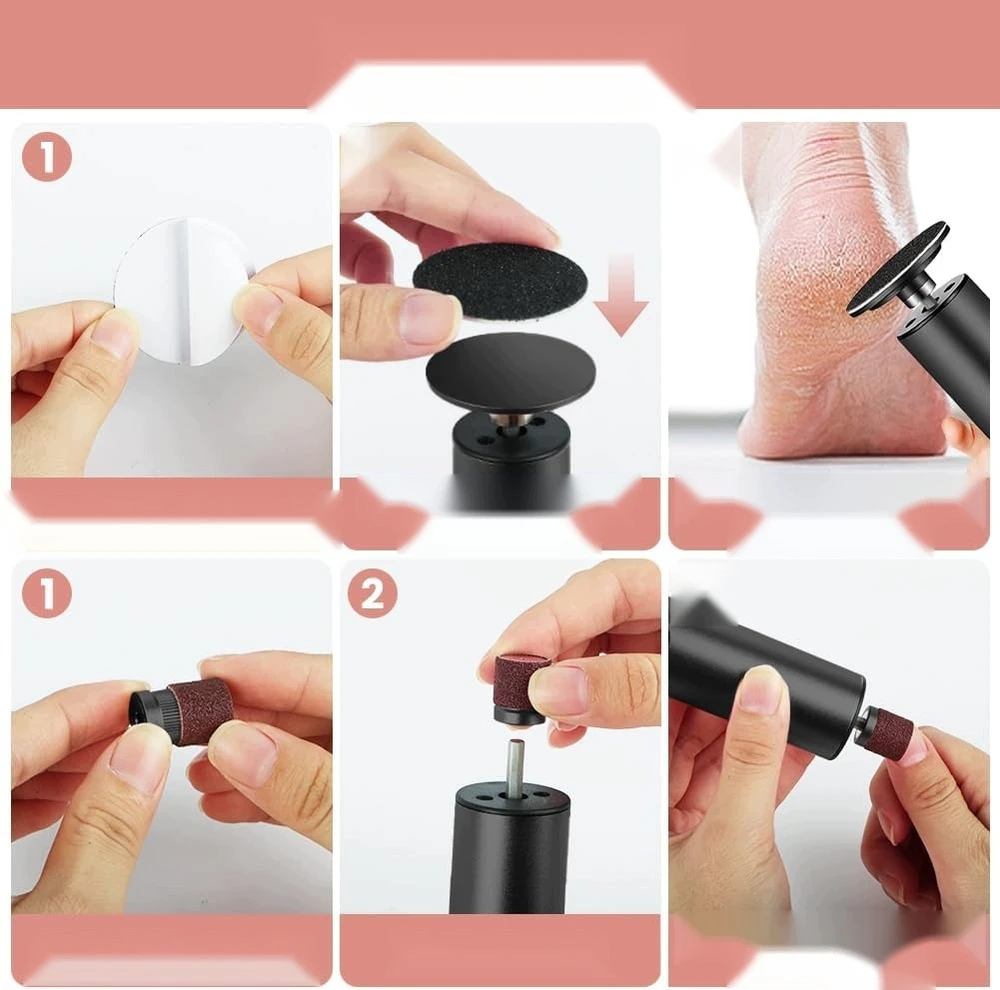 1

1

2