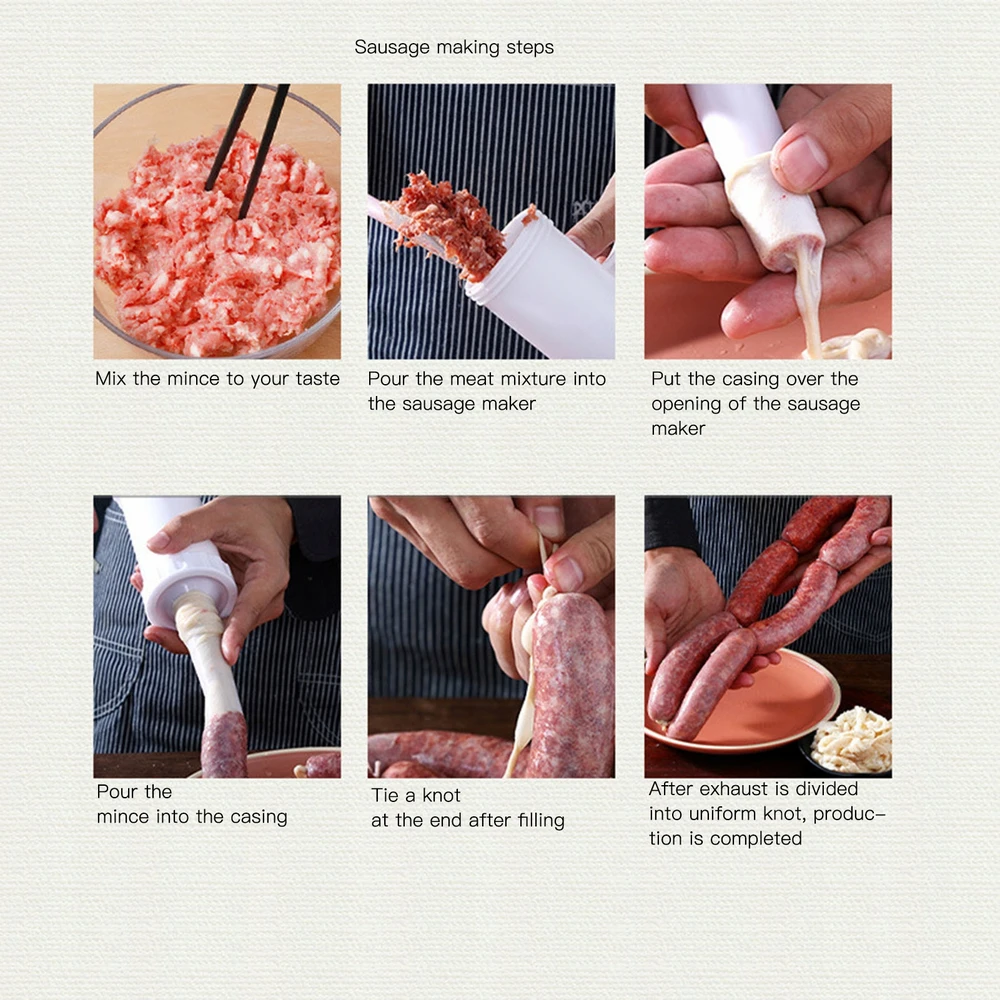 Sausage making steps

Mix the mince to your taste

Pour the meat mixture into the sausage maker

Put the casing over the opening of the sausage maker

Pour the mince into the casing

Tie a knot at the end after filling

After exhaust is divided into uniform knot, production is completed