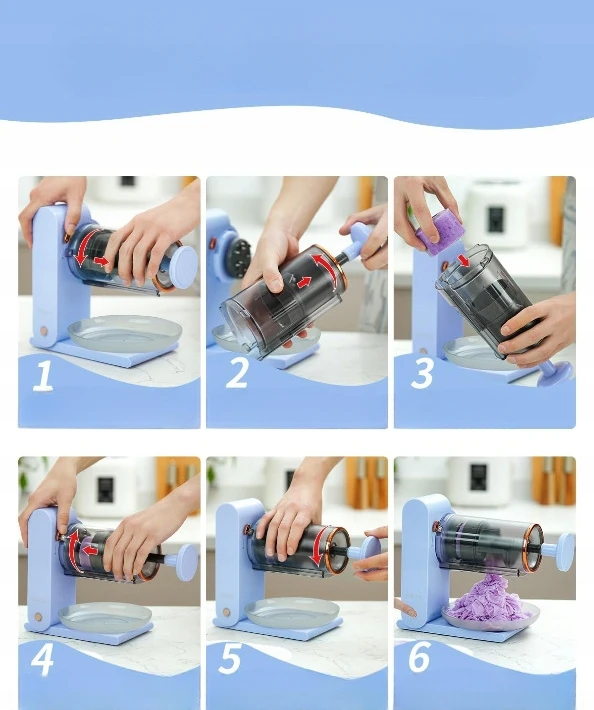 1

2

3

4

5

6