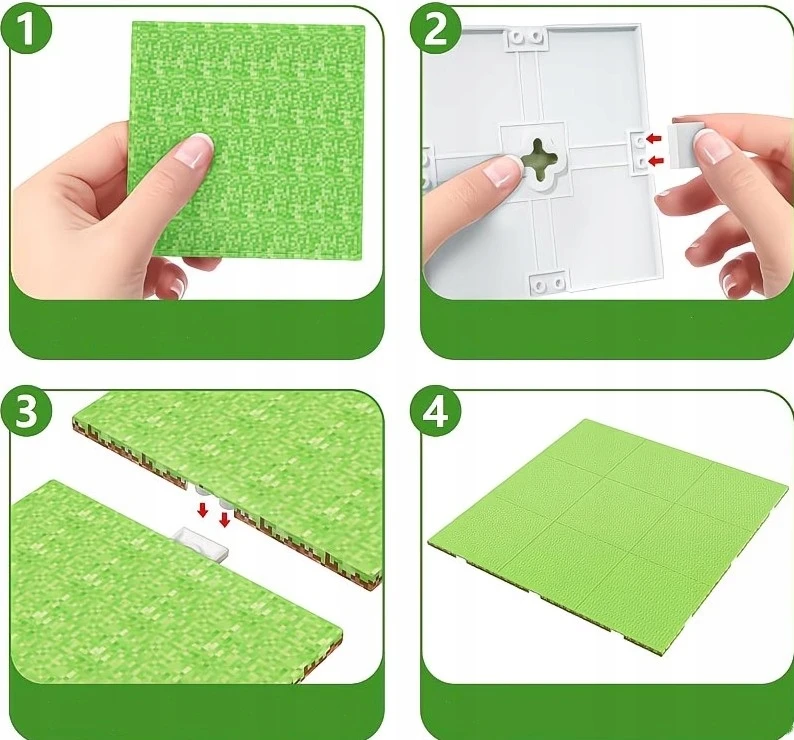 1

2

3

4