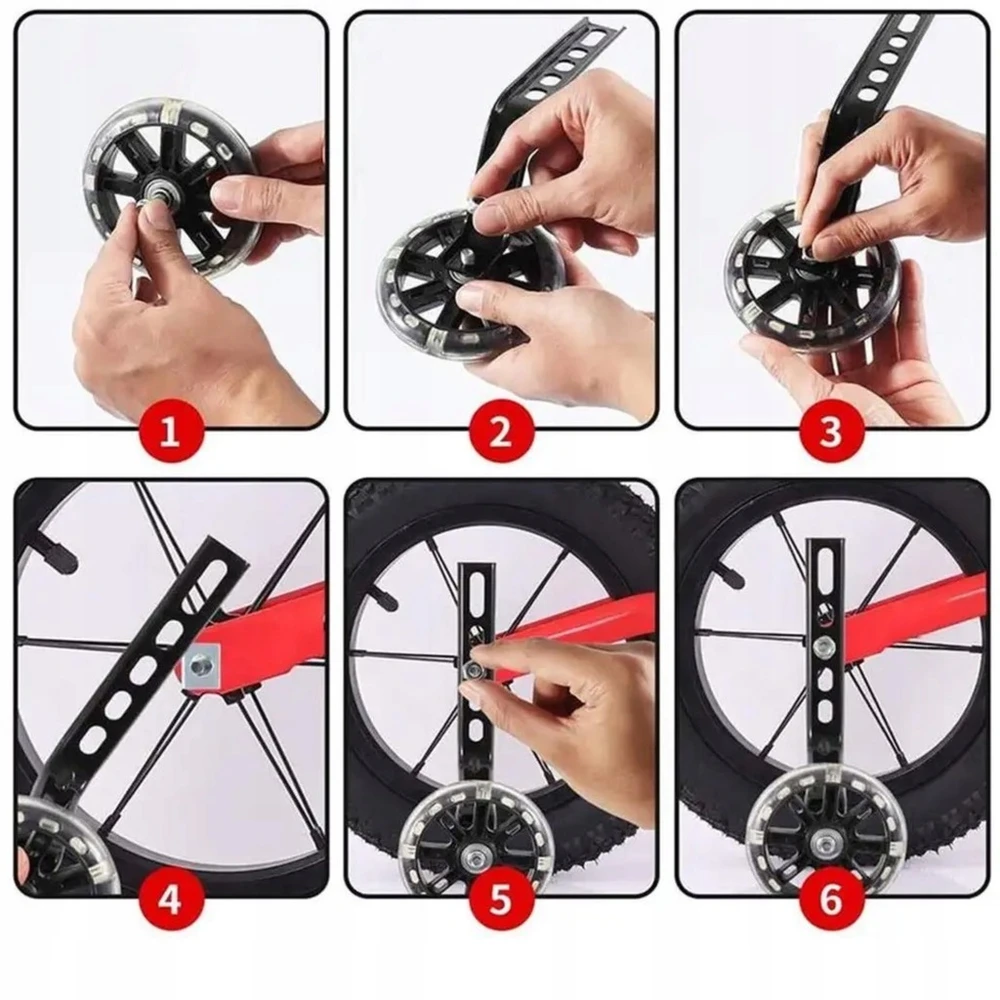 1

2

3

4

5

6