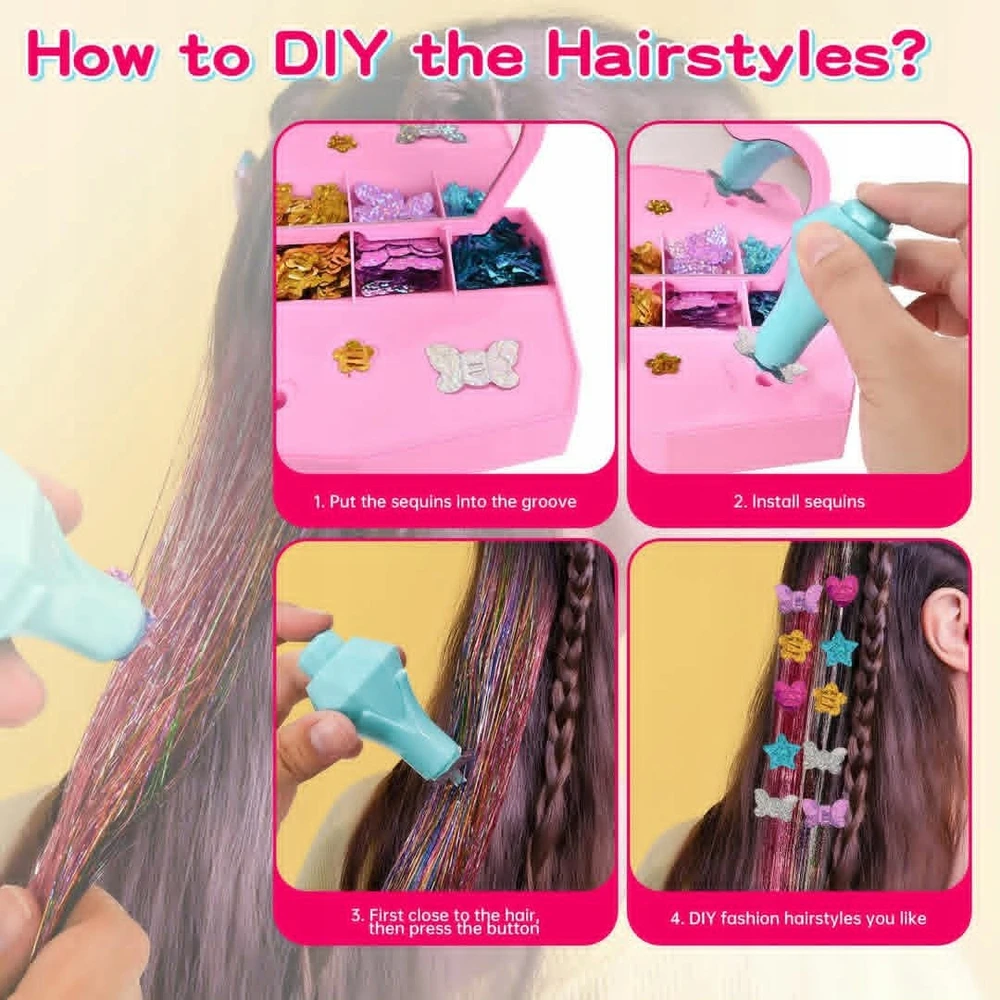 How to DIY the Hairstyles?

1. Put the sequins into the groove

2. Install sequins

3. First close to the hair, then press the button

4. DIY fashion hairstyles you like