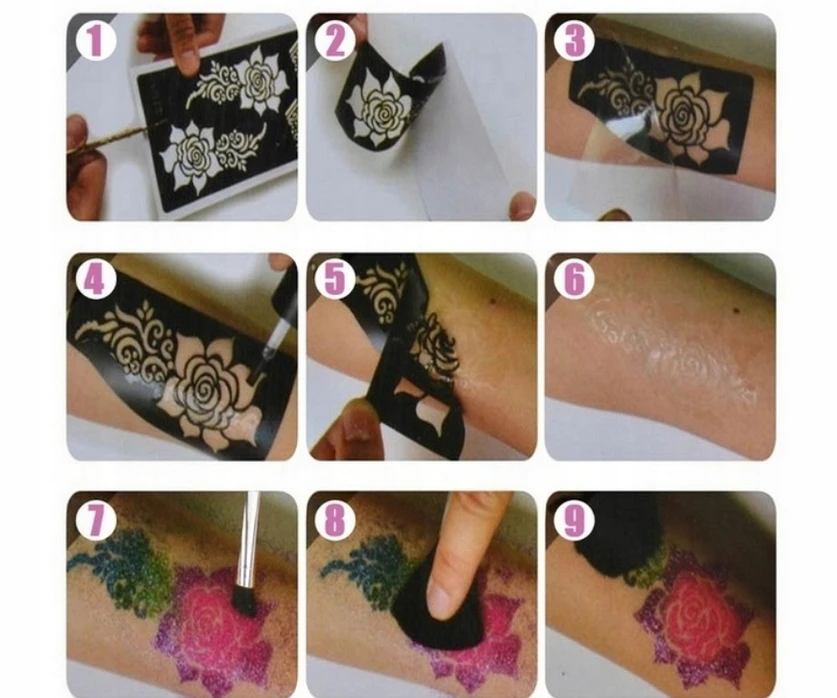 1
2
3
4
5
6
7
8
9