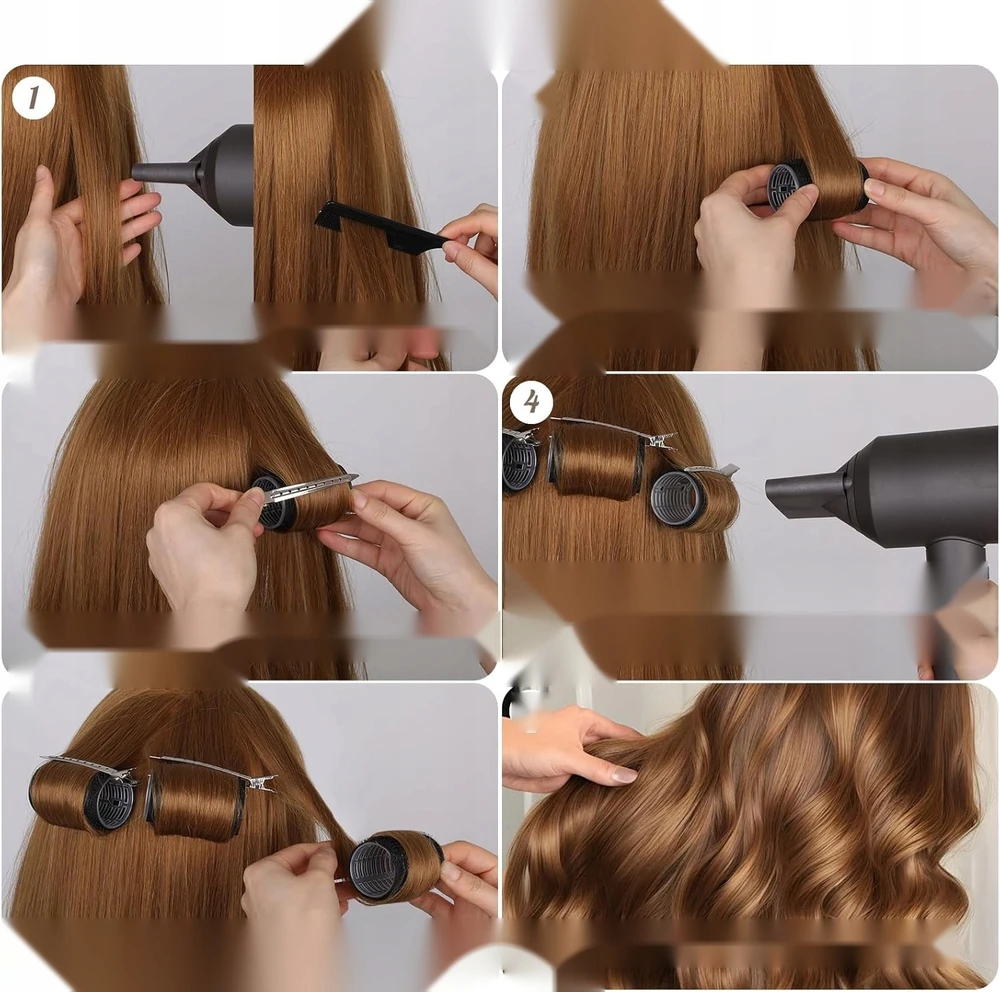 1

4