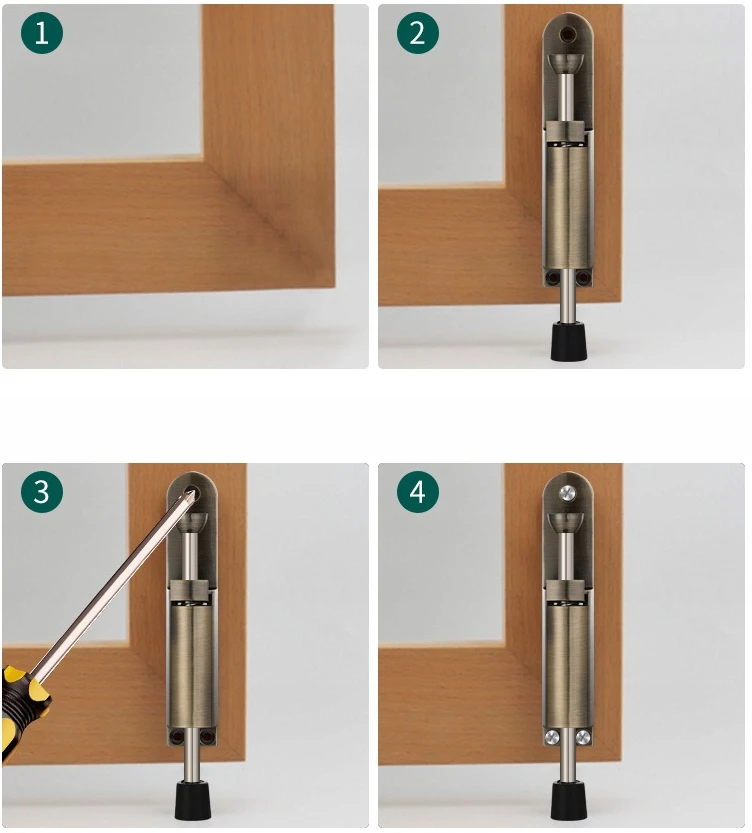 1
2
3
4