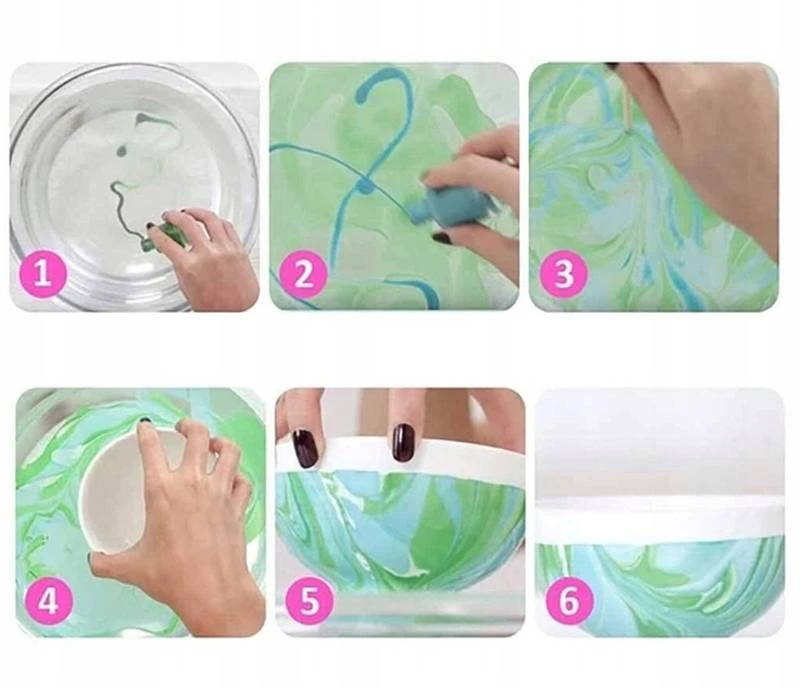 1
2
3
4
5
6