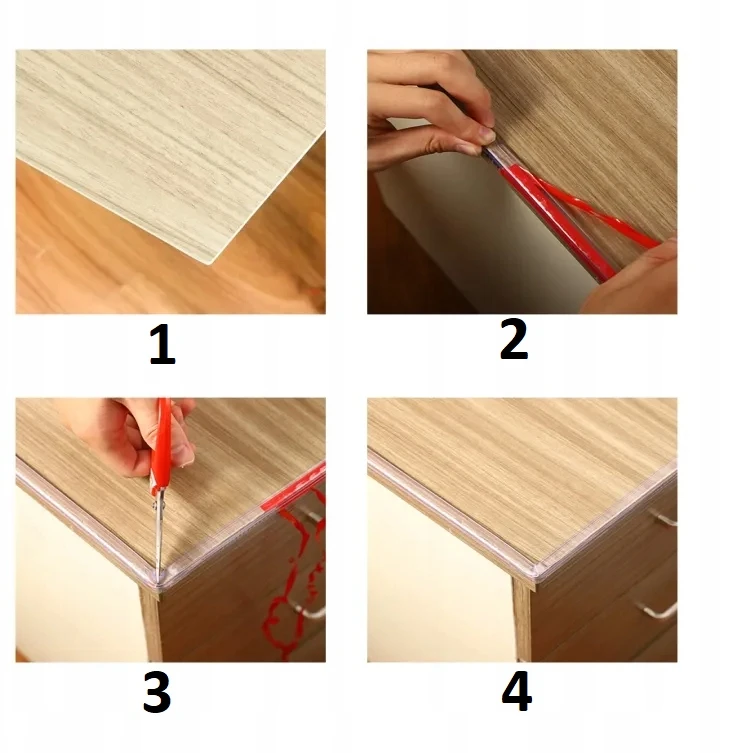 1

2

3

4