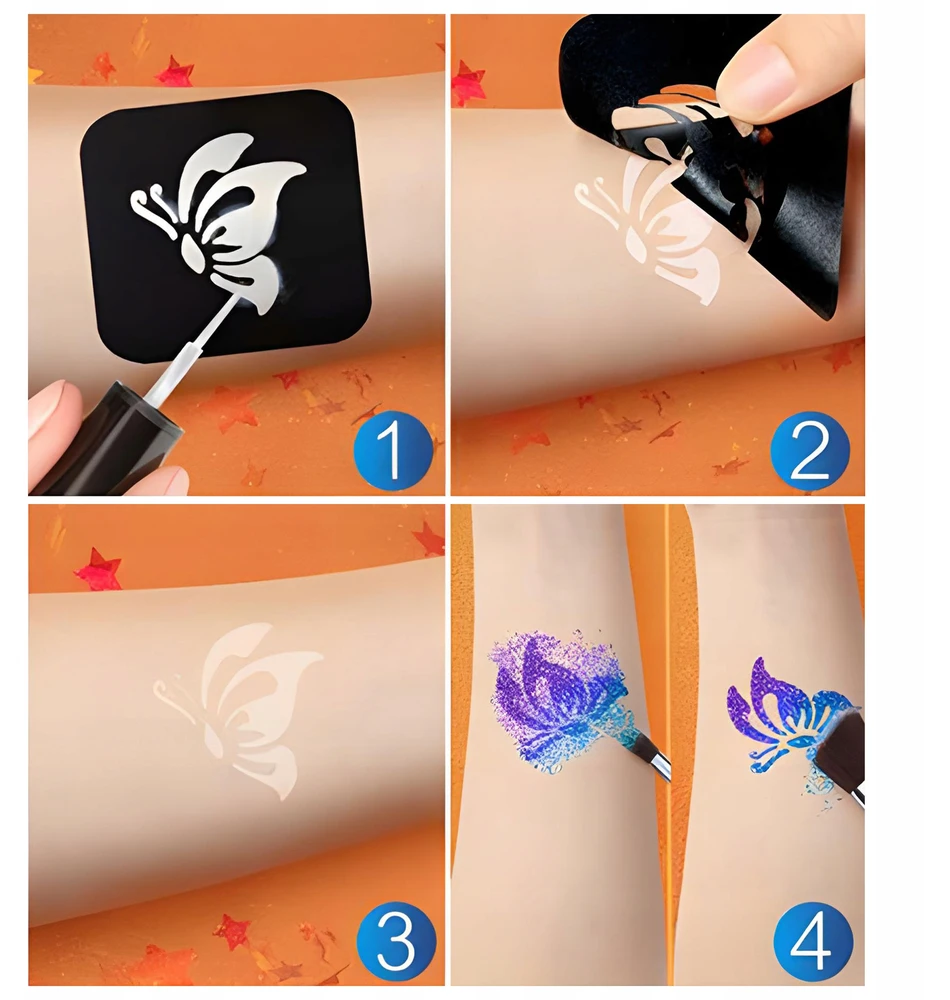 1

2

3

4