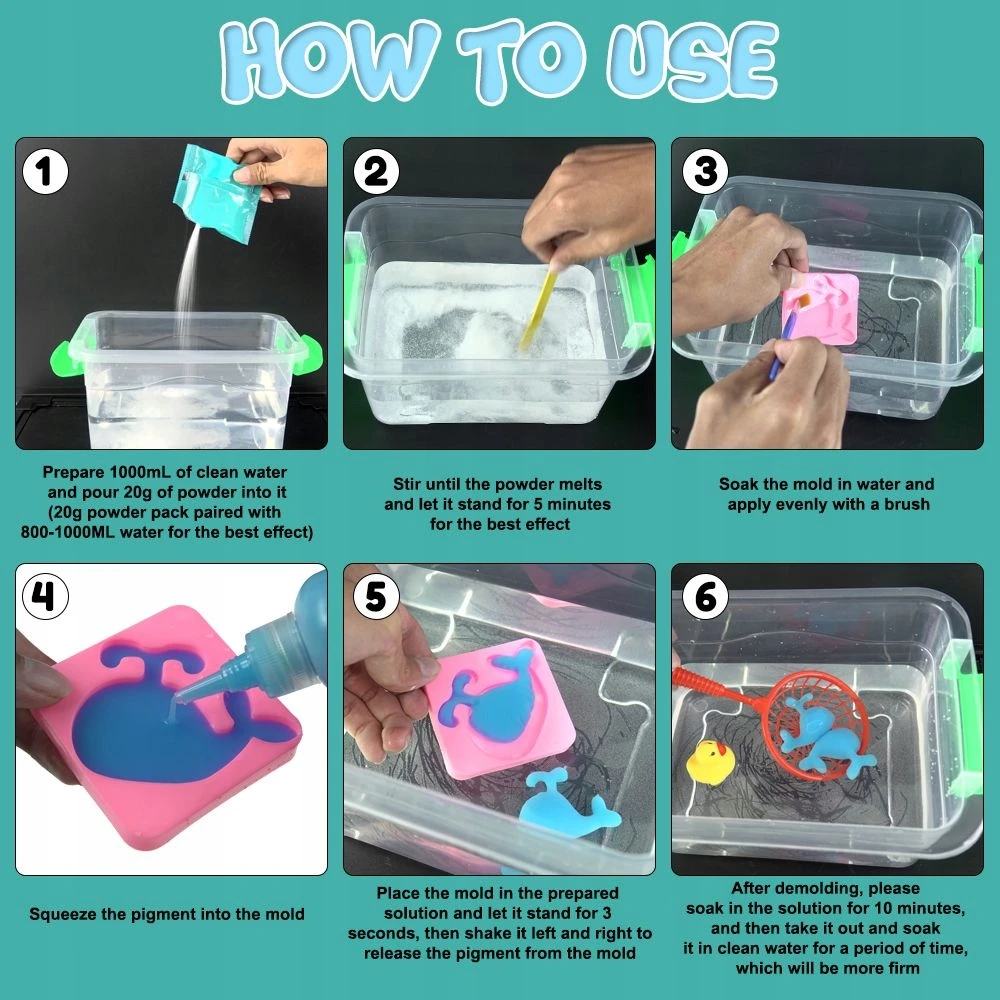 HOW TO USE

1

Prepare 1000mL of clean water and pour 20g of powder into it (20g powder pack paired with 800-1000ML water for the best effect)

2

Stir until the powder melts and let it stand for 5 minutes for the best effect

3

Soak the mold in water and apply evenly with a brush

4

Squeeze the pigment into the mold

5

Place the mold in the prepared solution and let it stand for 3 seconds, then shake it left and right to release the pigment from the mold

6

After demolding, please soak in the solution for 10 minutes, and then take it out and soak it in clean water for a period of time, which will be more firm