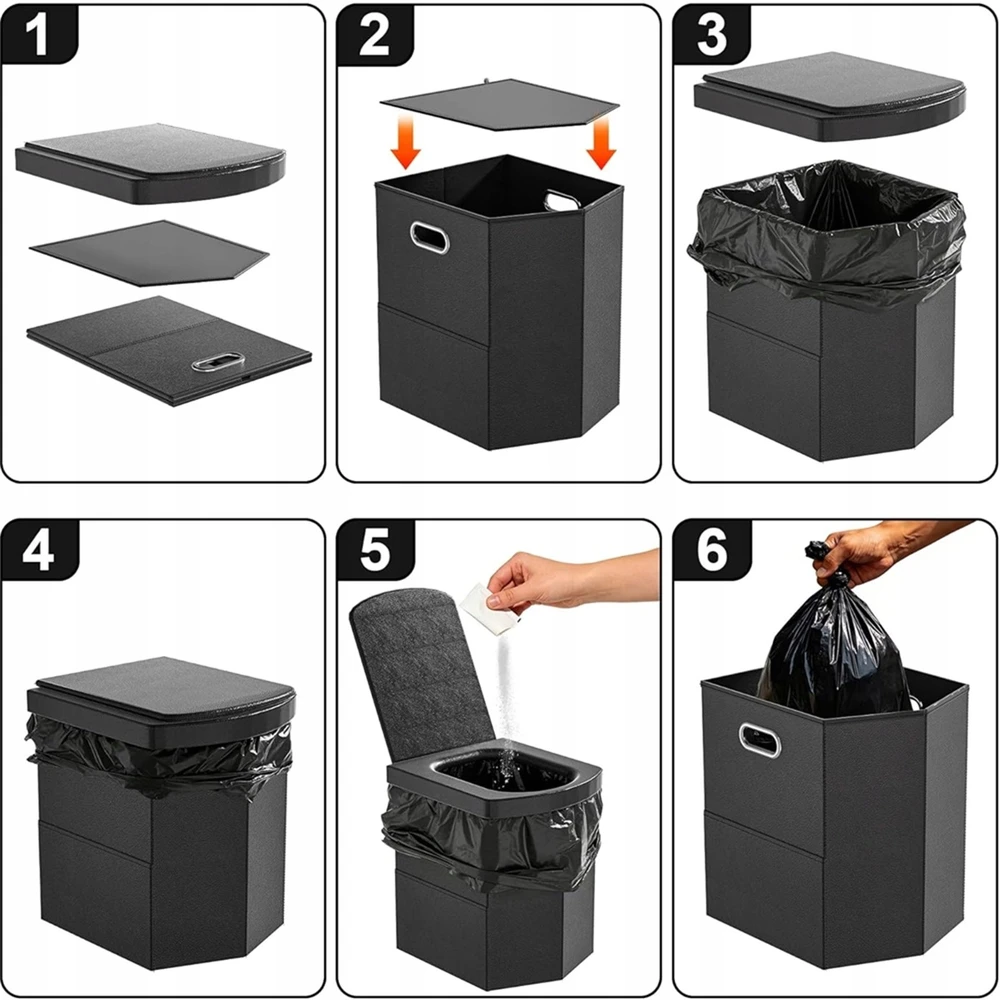 1

2

3

4

5

6