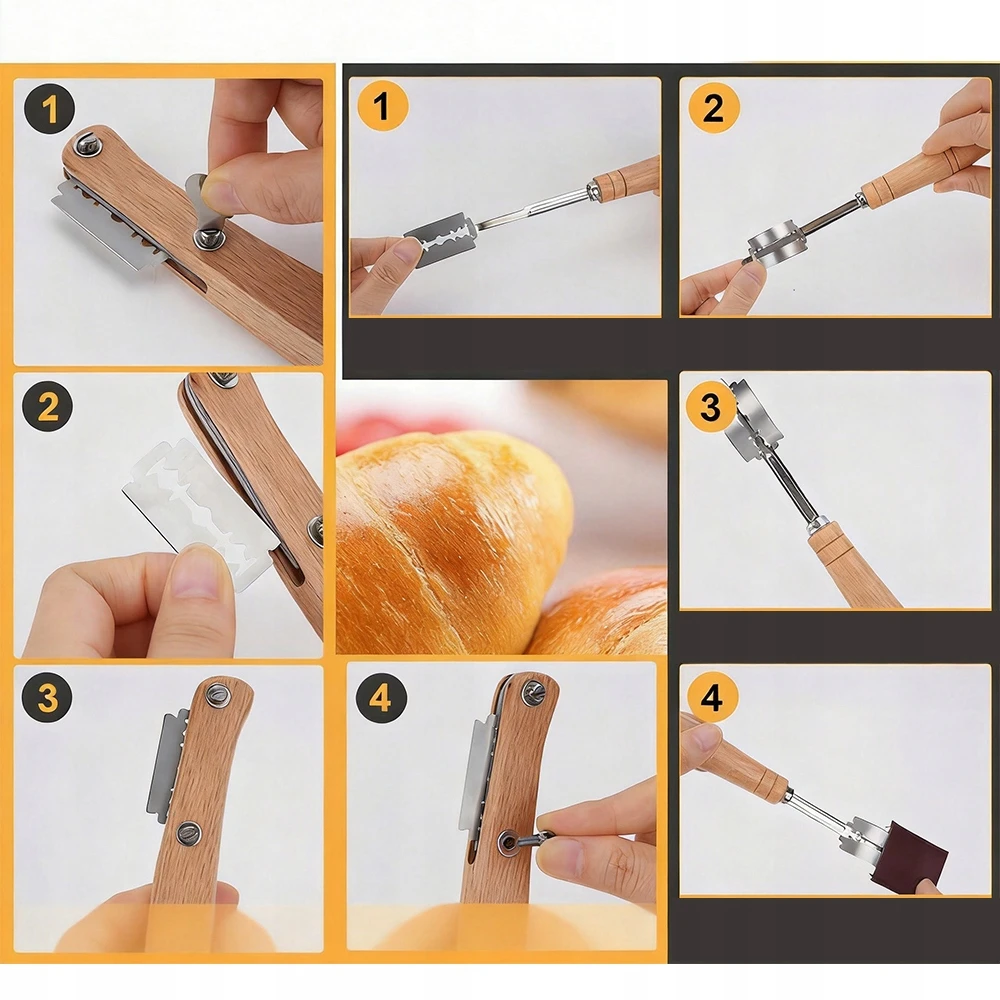 1

2

3

4

1

2

3

4