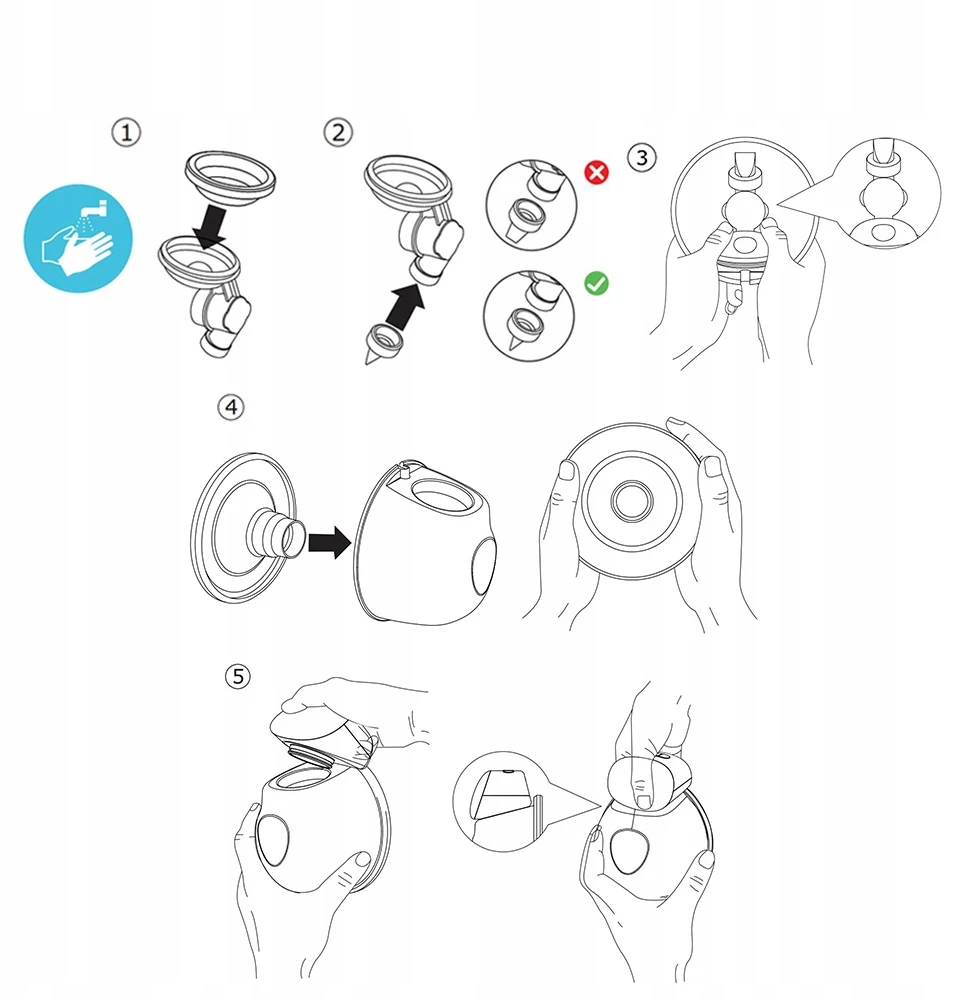 ①
②
③
④
⑤