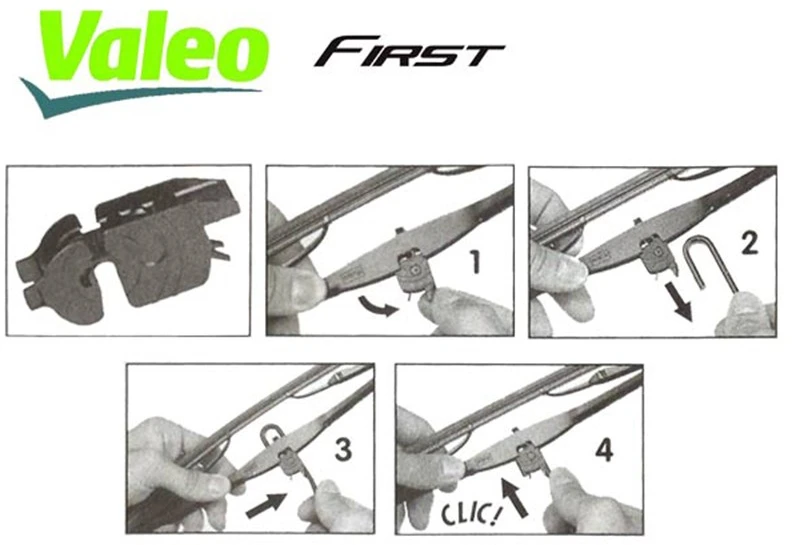 Valeo FIRST

1

2

3

4

CLIC!