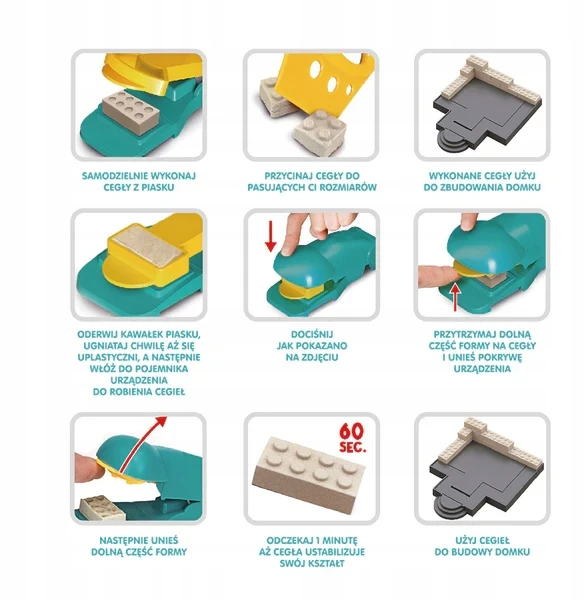 SAMODZIELNIE WYKONAJ CEGŁY Z PIASKU

PRZYCINAJ CEGŁY DO PASUJĄCYCH CI ROZMIARÓW

WYKONANE CEGŁY UŻYJ DO ZBUDOWANIA DOMKU

ODERWIJ KAWAŁEK PIASKU, UGNIATAJ CHWILĘ AŻ SIĘ UPLASTYCZNI, A NASTĘPNIE WŁÓŻ DO POJEMNIKA URZĄDZENIA DO ROBIENIA CEGIEŁ

DOCIŚNIJ JAK POKAZANO NA ZDJĘCIU

PRZYTRZYMAJ DOLNĄ CZĘŚĆ FORMY NA CEGŁY I UNIEŚ POKRYWĘ URZĄDZENIA

NASTĘPNIE UNIEŚ DOLNĄ CZĘŚĆ FORMY

60 SEC.

ODCZEKAJ 1 MINUTĘ AŻ CEGŁA USTABILIZUJE SWÓJ KSZTAŁT

UŻYJ CEGIEŁ DO BUDOWY DOMKU