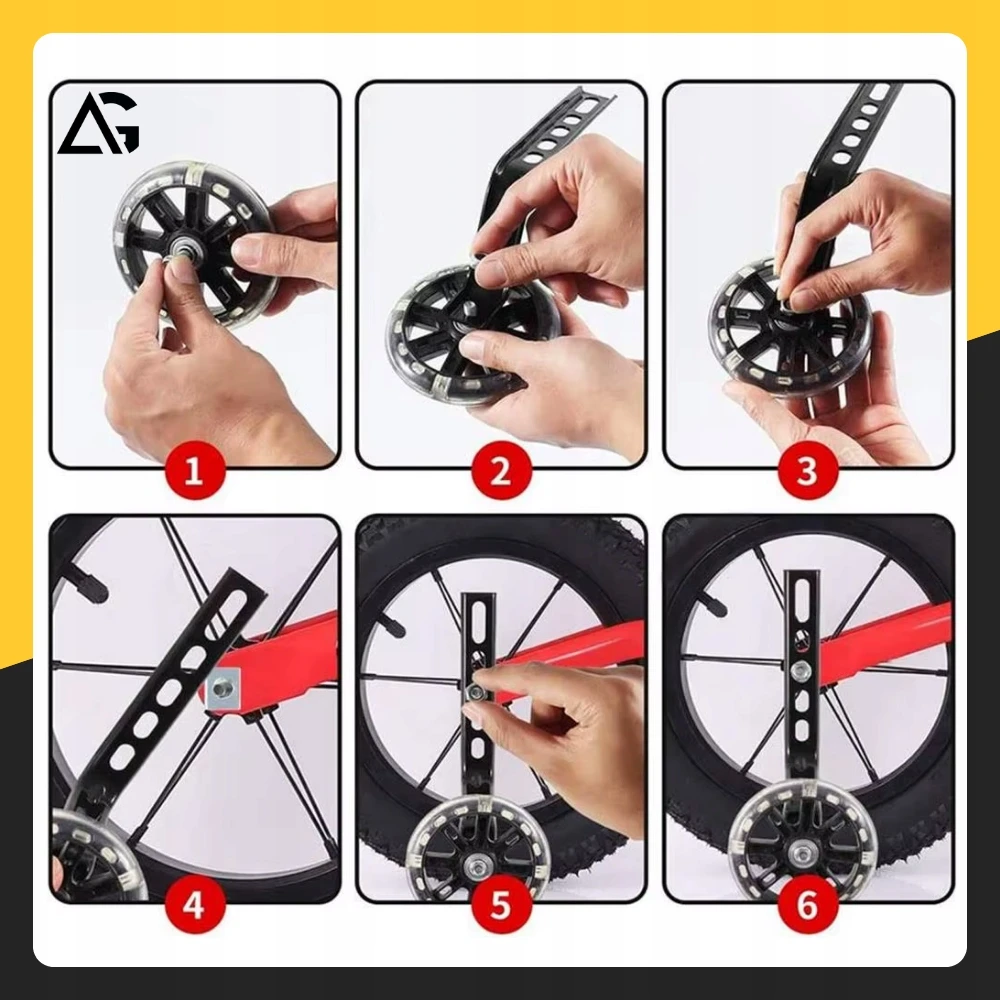 AG

1

2

3

4

5

6