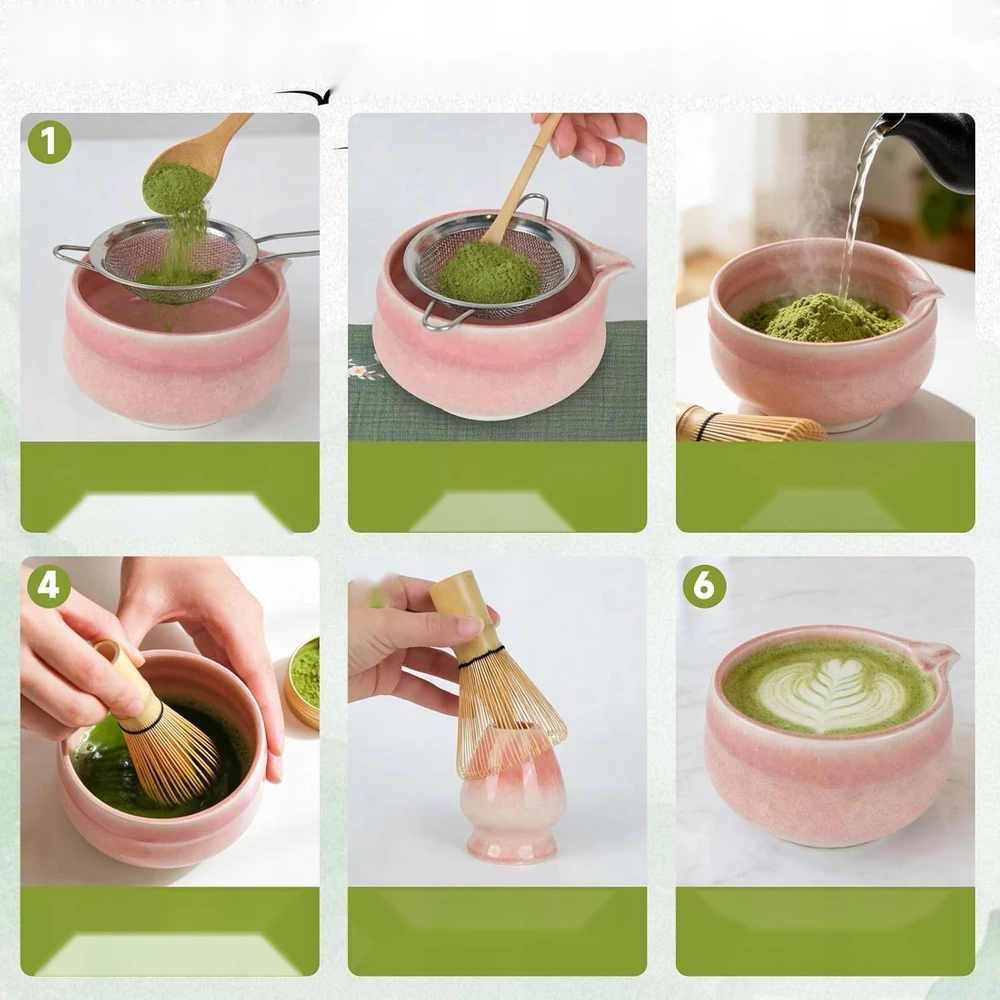 1

4

6