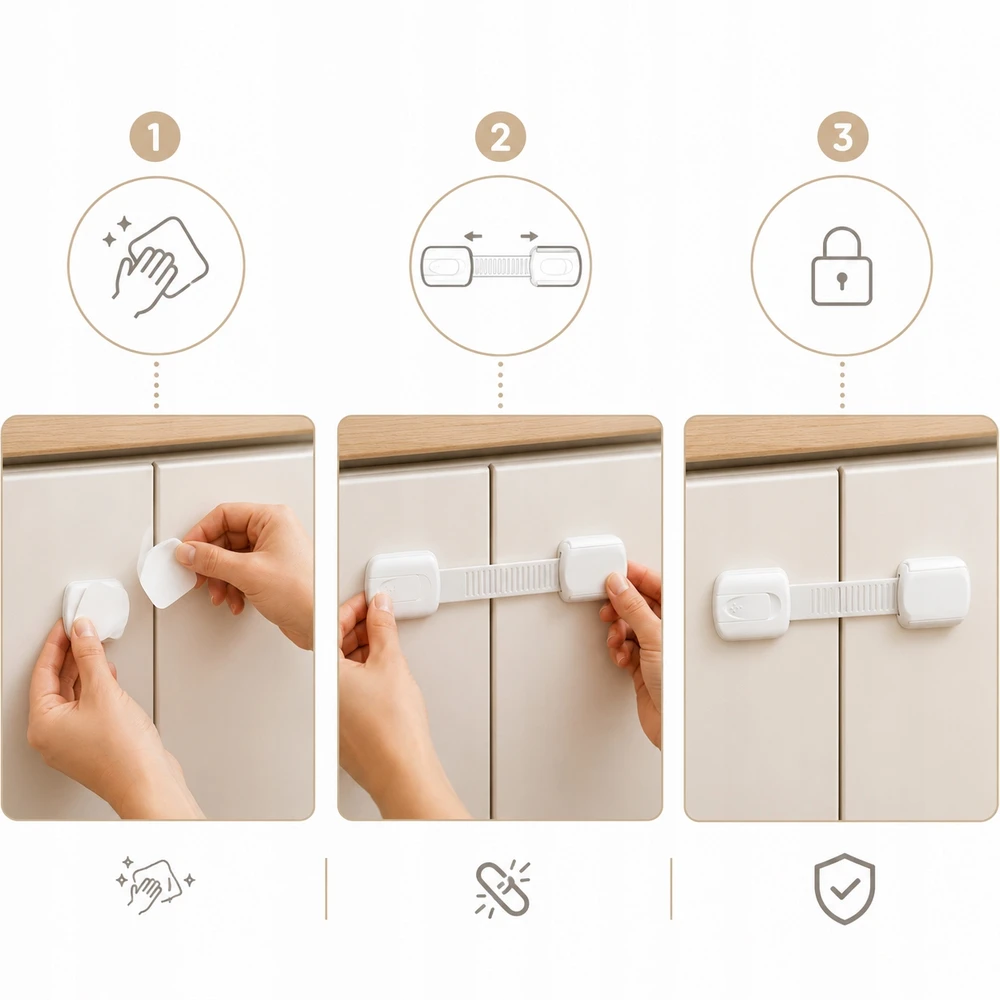 1

2

3