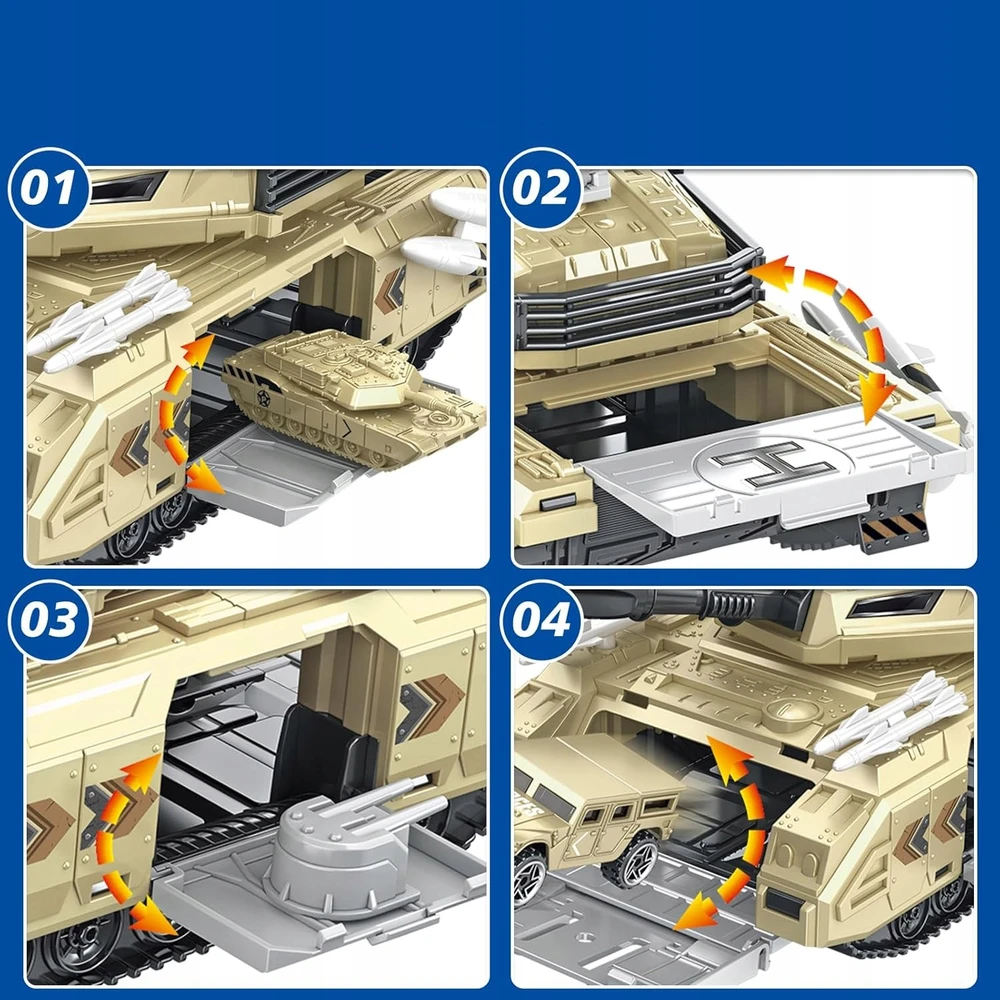 01

02

H

03

04