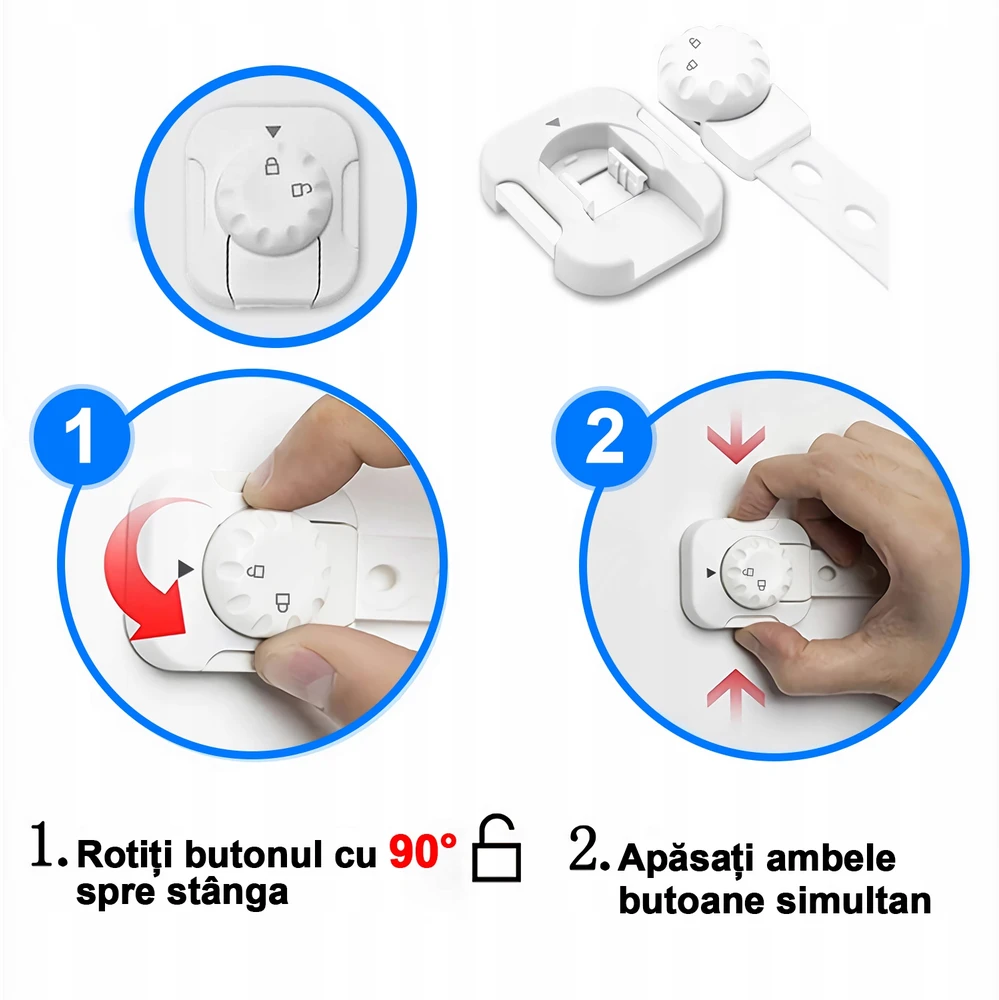 1

2

1. Rotiți butonul cu 90° spre stânga

2. Apăsați ambele butoane simultan