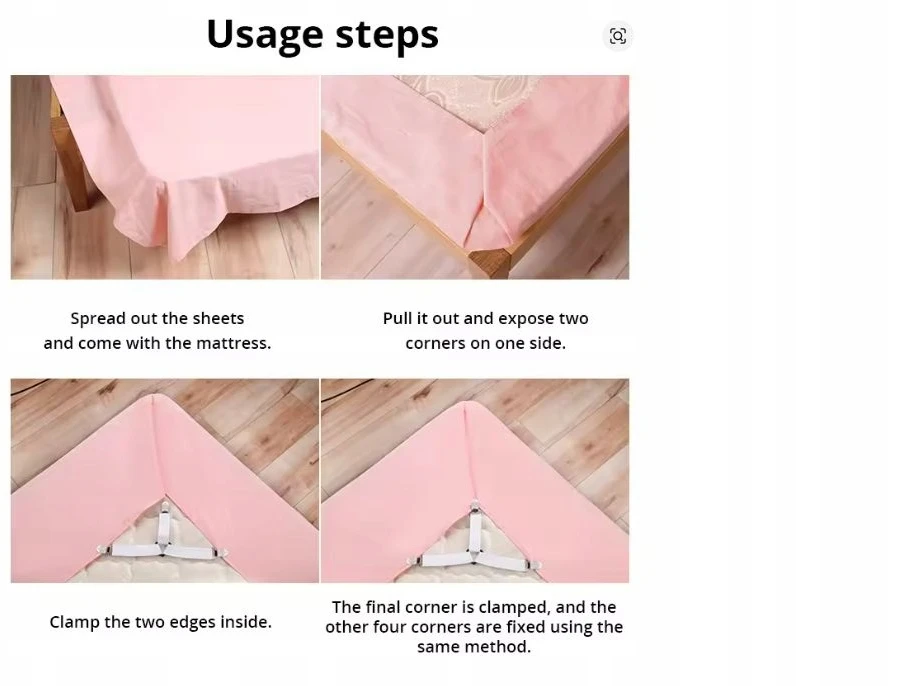 Usage steps

Spread out the sheets and come with the mattress.

Pull it out and expose two corners on one side.

Clamp the two edges inside.

The final corner is clamped, and the other four corners are fixed using the same method.