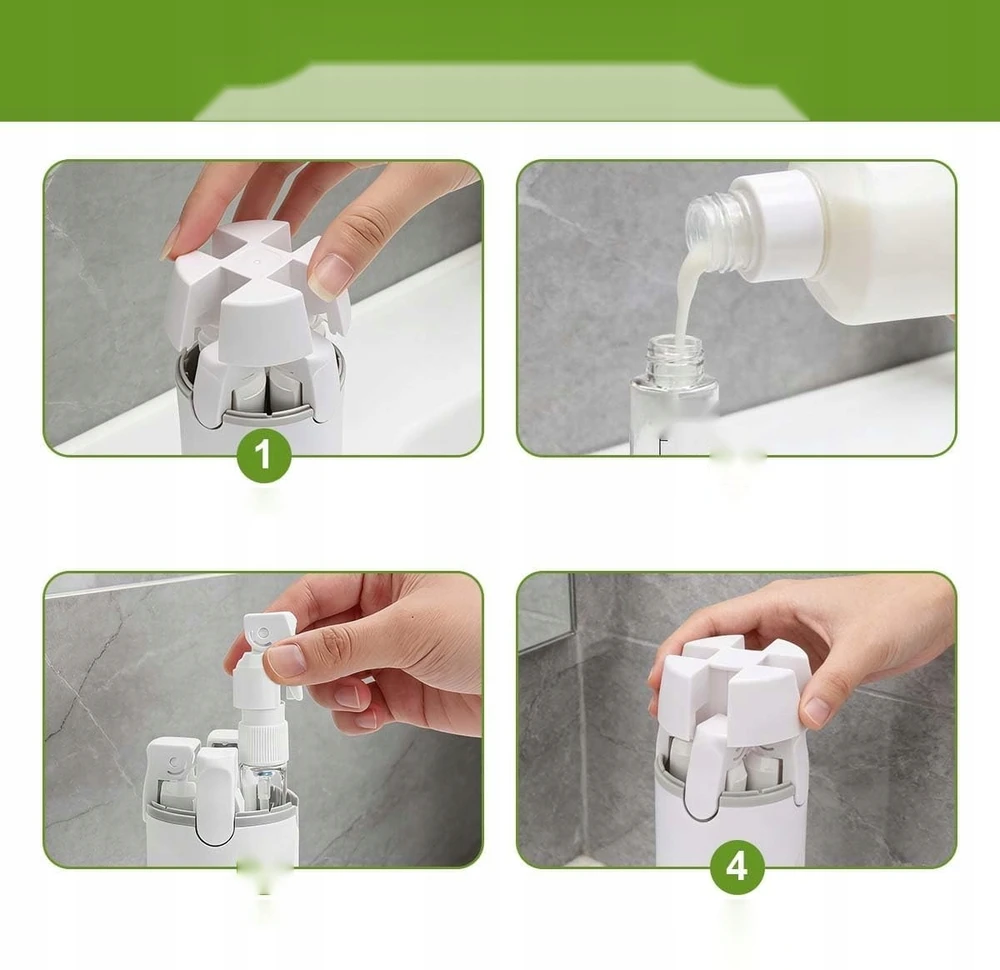 1

4