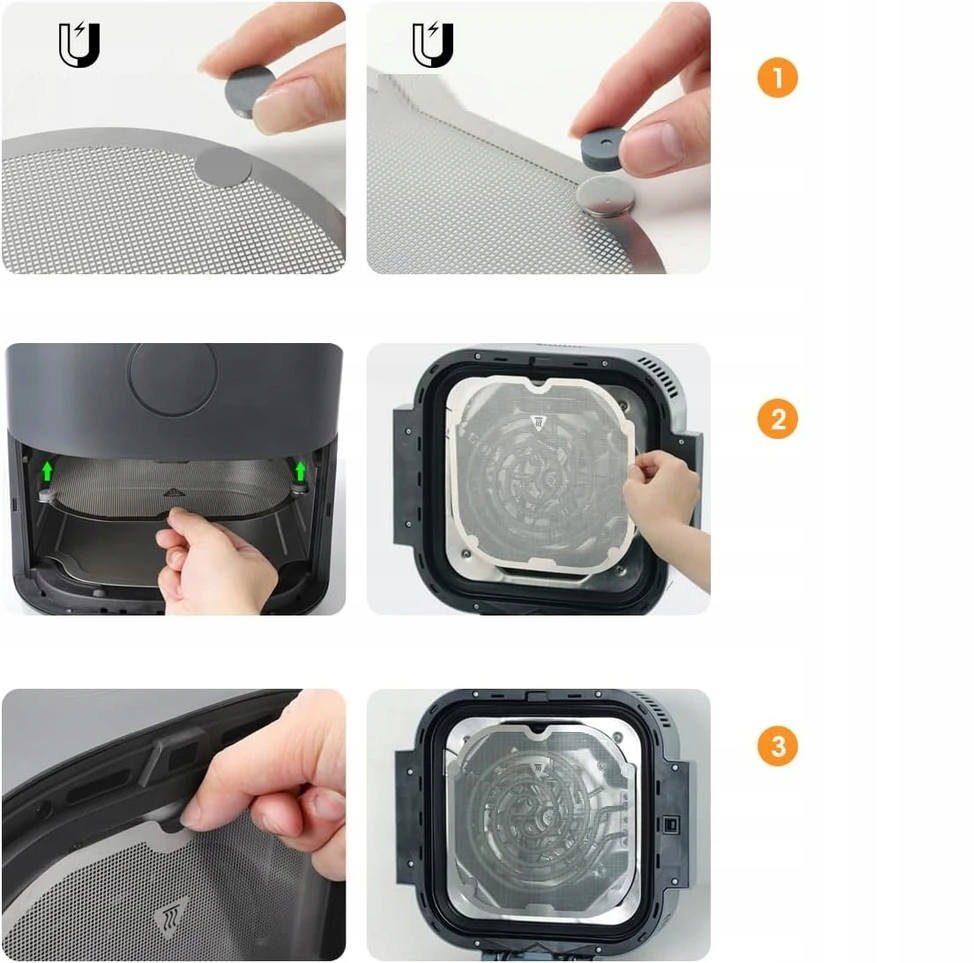 1

2

3