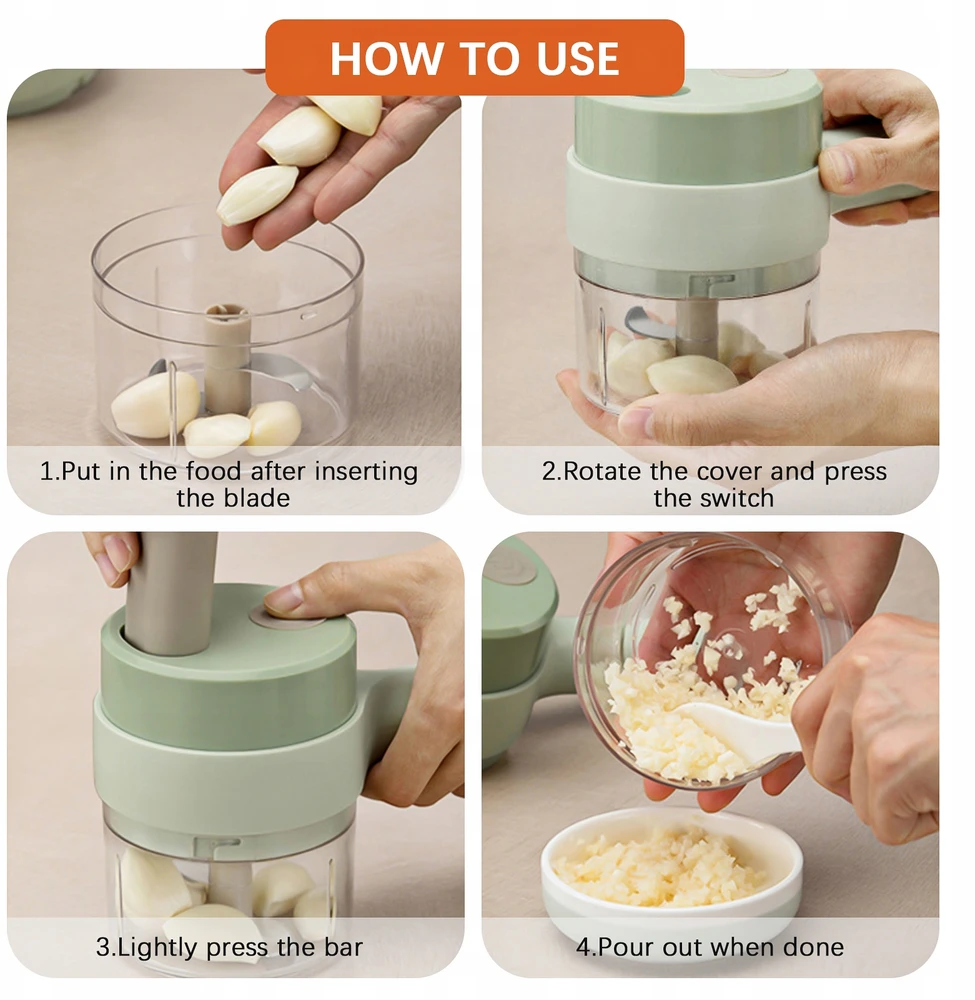 HOW TO USE

1.Put in the food after inserting the blade

2.Rotate the cover and press the switch

3.Lightly press the bar

4.Pour out when done