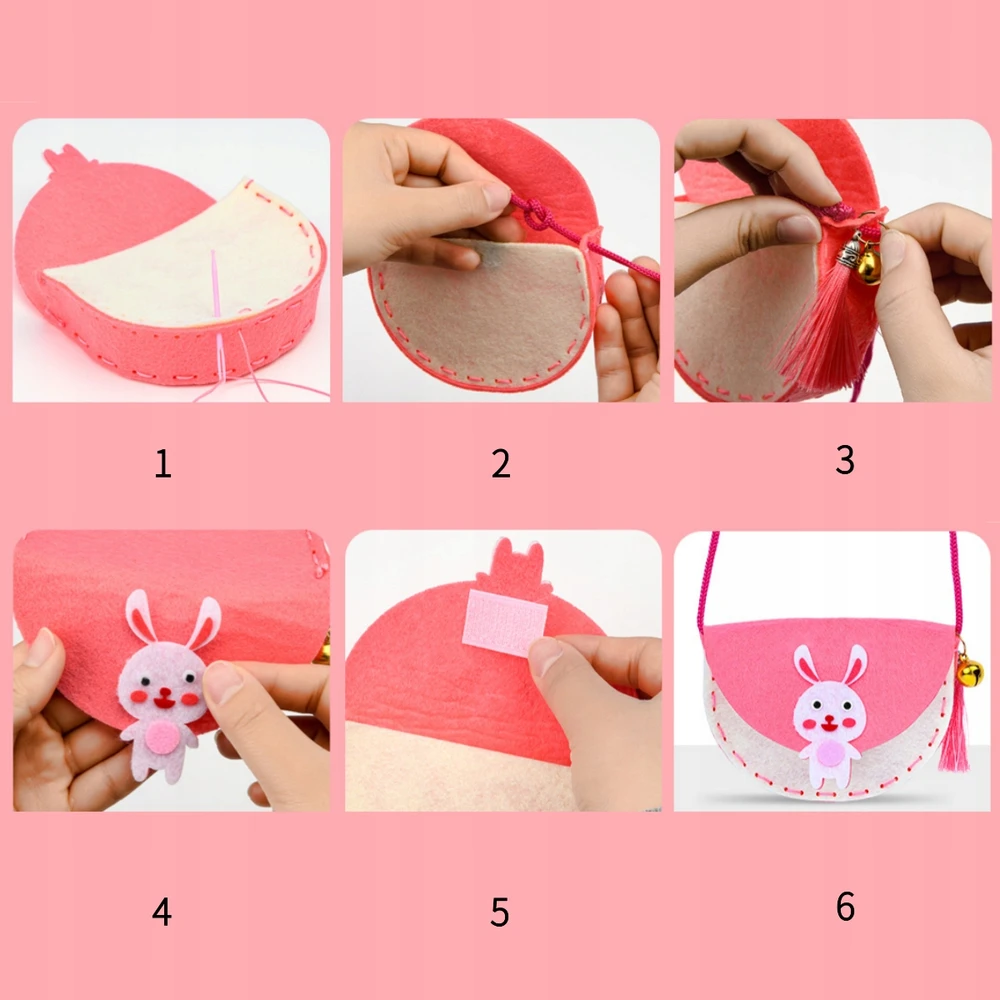 1

2

3

4

5

6