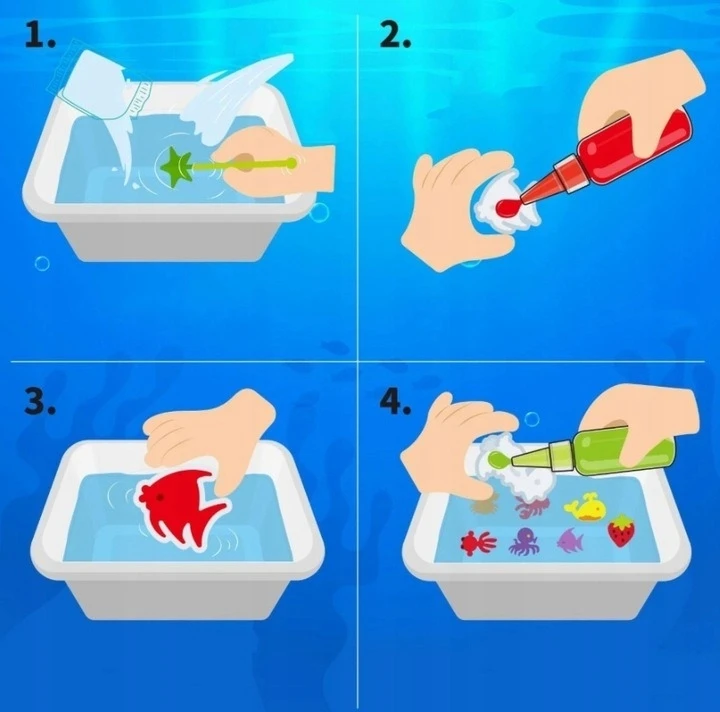 1.

2.

3.

4.