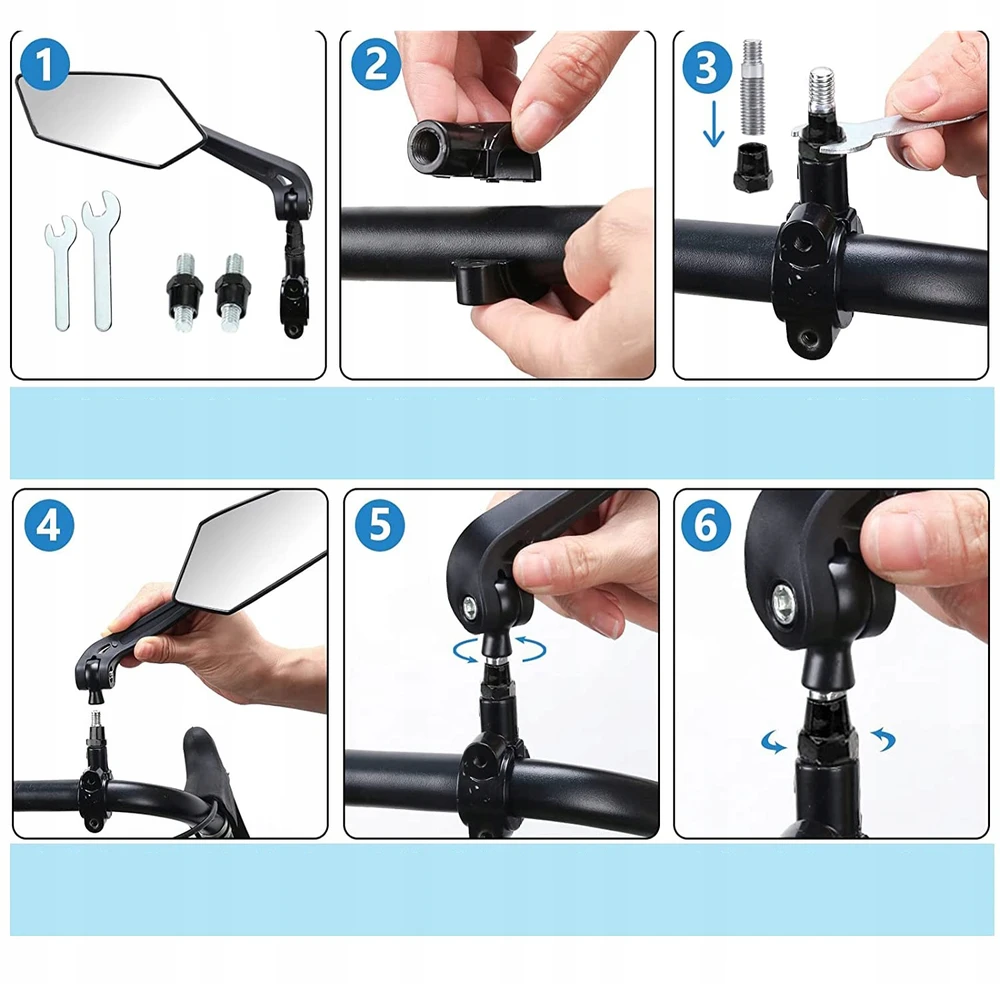 1
2
3
4
5
6