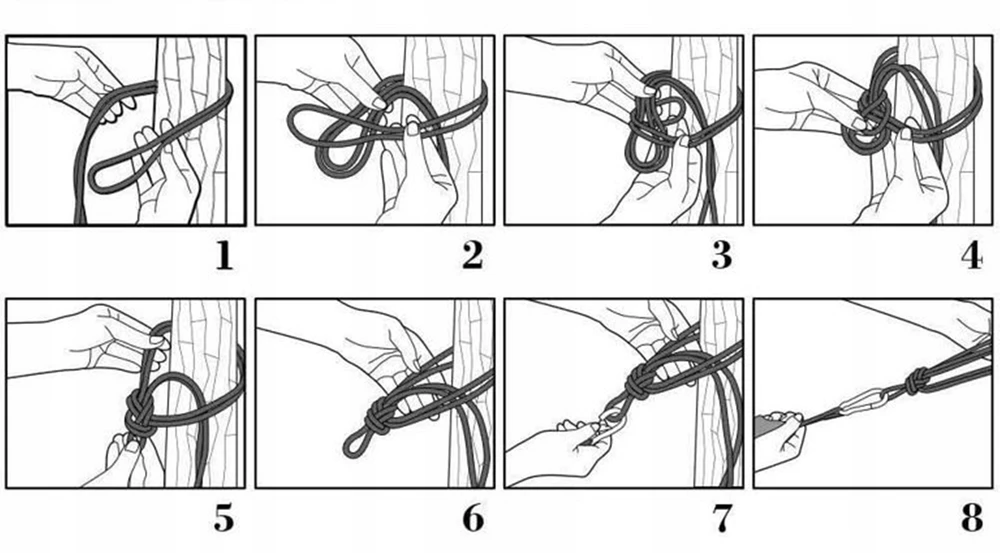 1

2

3

4

5

6

7

8