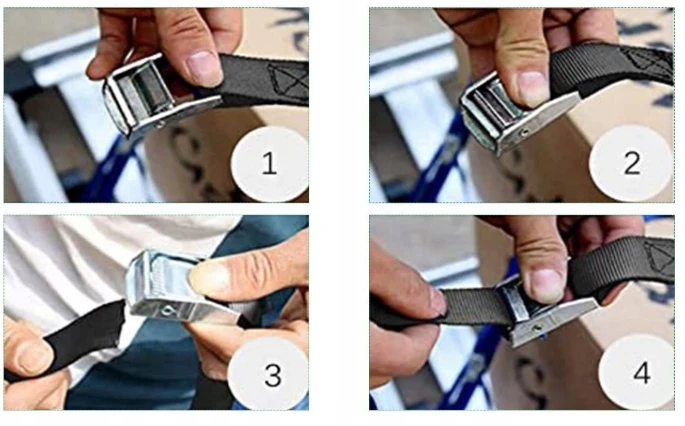 1

2

3

4