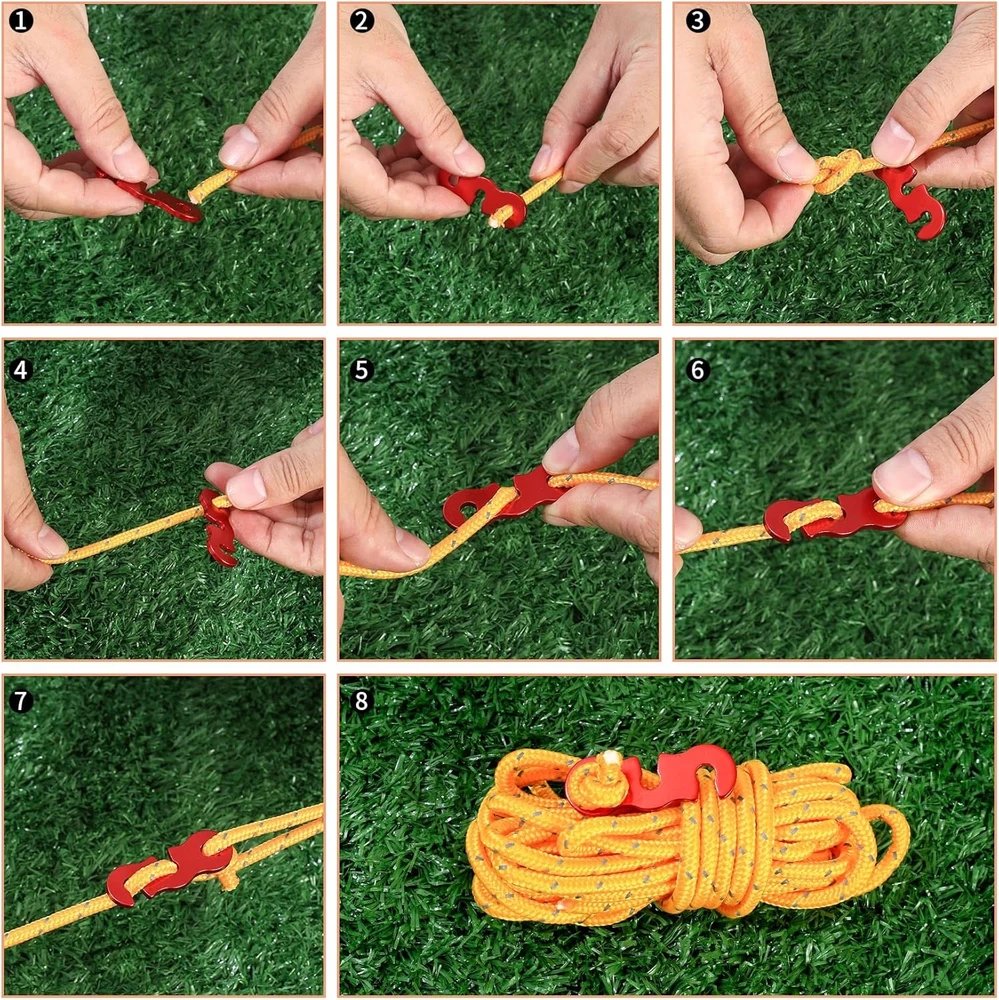 1

2

3

4

5

6

7

8