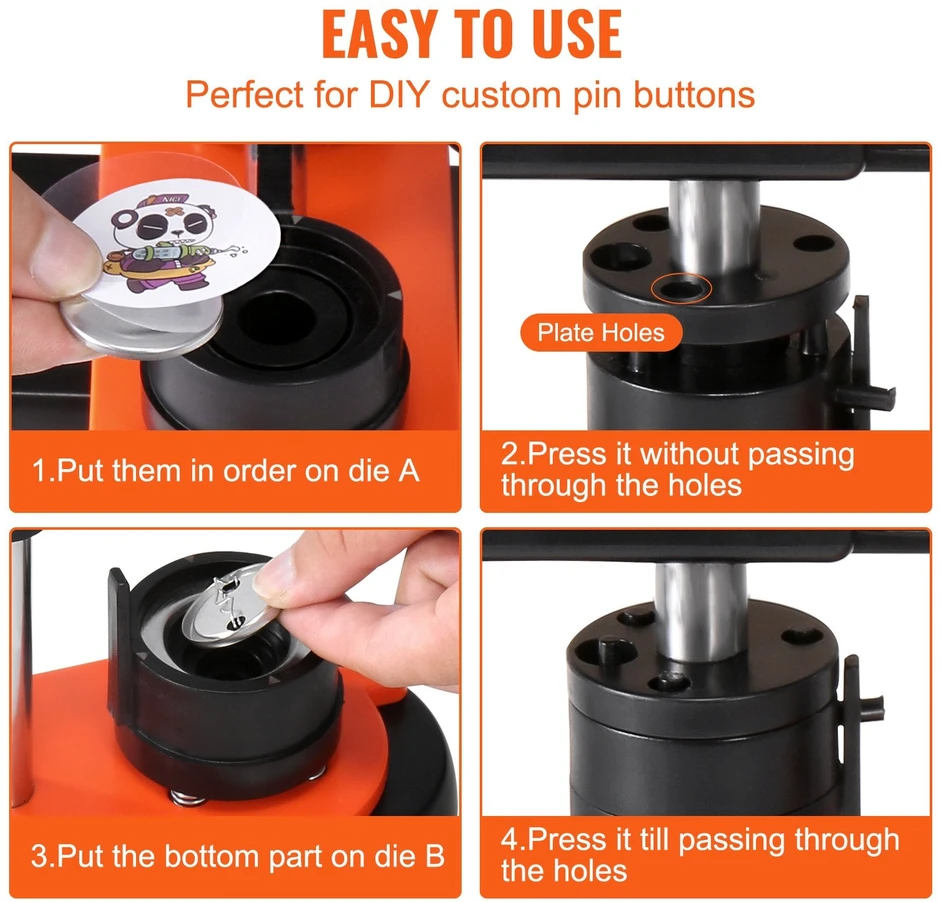 EASY TO USE
Perfect for DIY custom pin buttons

1.Put them in order on die A

Plate Holes

2.Press it without passing through the holes

3.Put the bottom part on die B

4.Press it till passing through the holes