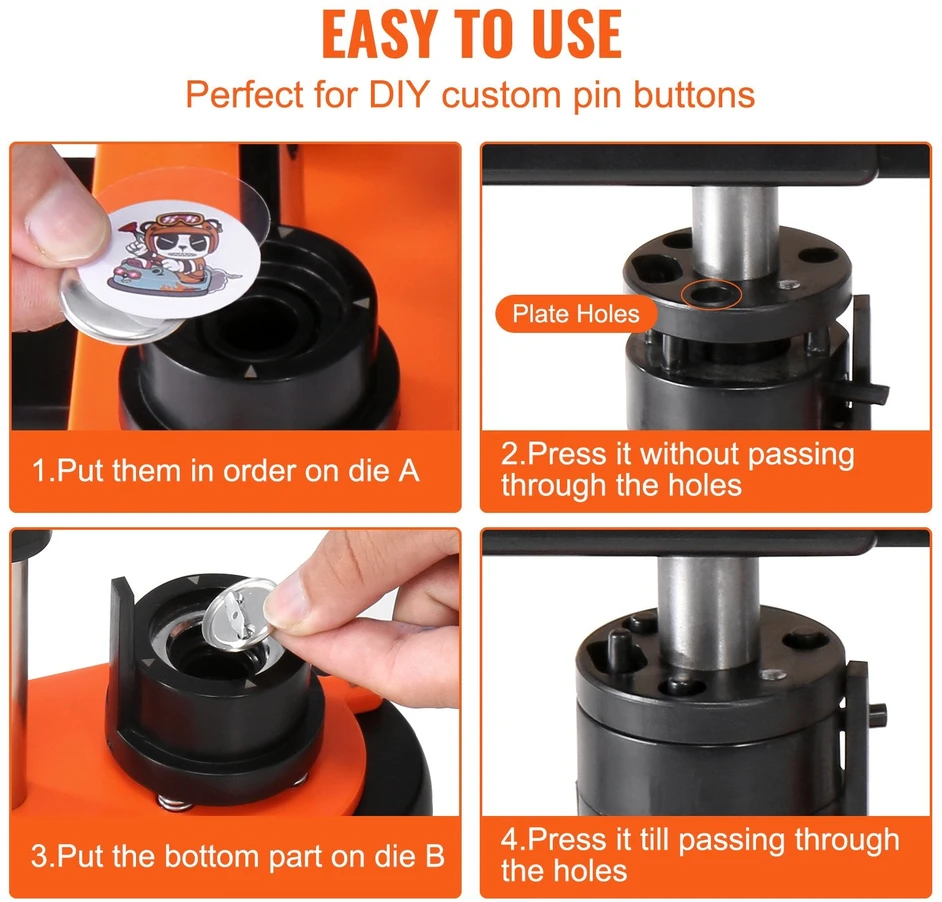 EASY TO USE
Perfect for DIY custom pin buttons

1.Put them in order on die A

Plate Holes

2.Press it without passing through the holes

3.Put the bottom part on die B

4.Press it till passing through the holes