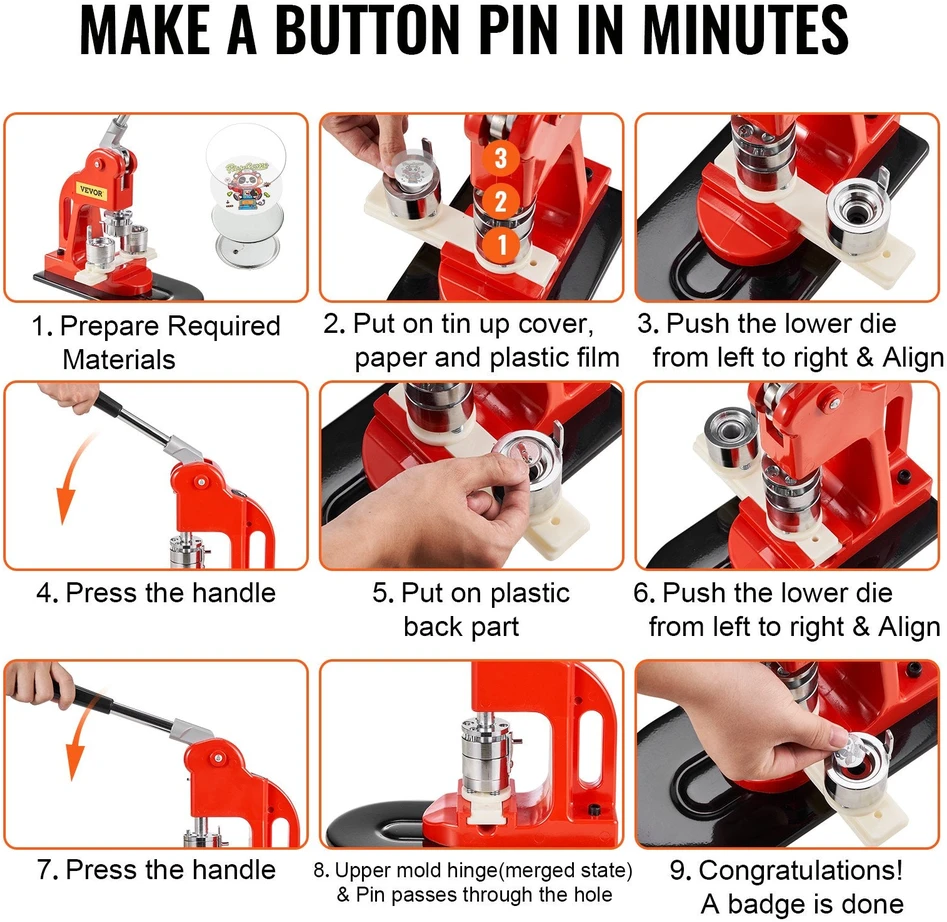 MAKE A BUTTON PIN IN MINUTES

VEVOR

1. Prepare Required Materials

3
2
1

2. Put on tin up cover, paper and plastic film

3. Push the lower die from left to right & Align

4. Press the handle

5. Put on plastic back part

6. Push the lower die from left to right & Align

7. Press the handle

8. Upper mold hinge(merged state) & Pin passes through the hole

9. Congratulations! A badge is done