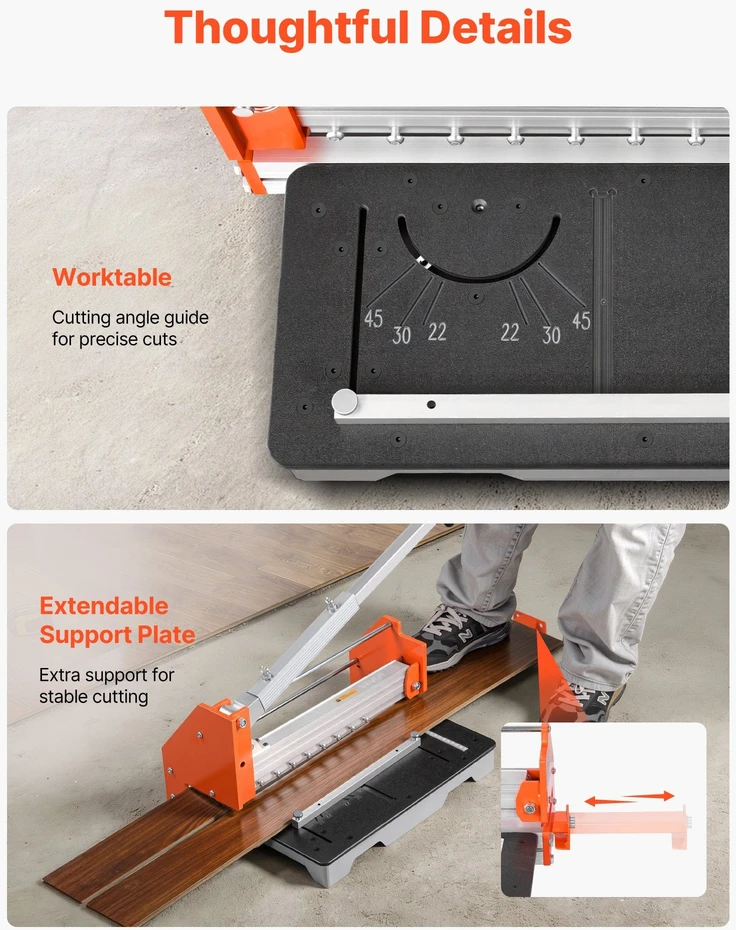 Thoughtful Details

Worktable

Cutting angle guide for precise cuts

45 30 22 22 30 45

Extendable Support Plate

Extra support for stable cutting