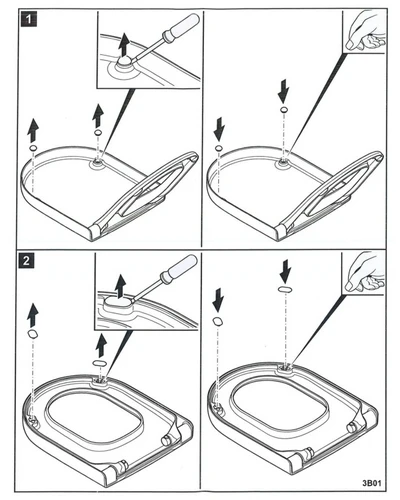 1

2

3B01