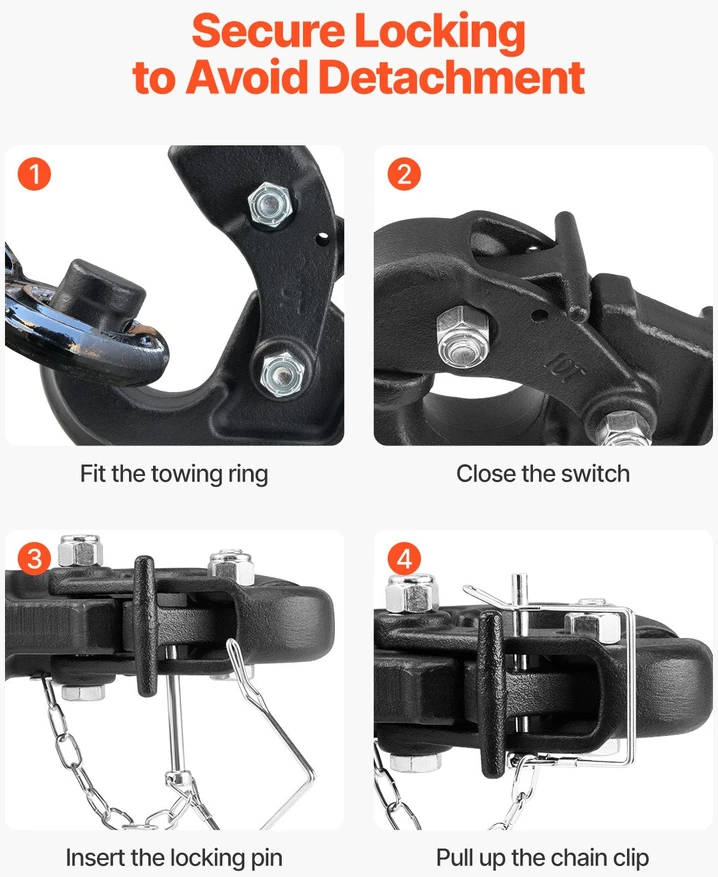 Secure Locking to Avoid Detachment

1

10T

Fit the towing ring

2

10T

Close the switch

3

Insert the locking pin

4

Pull up the chain clip