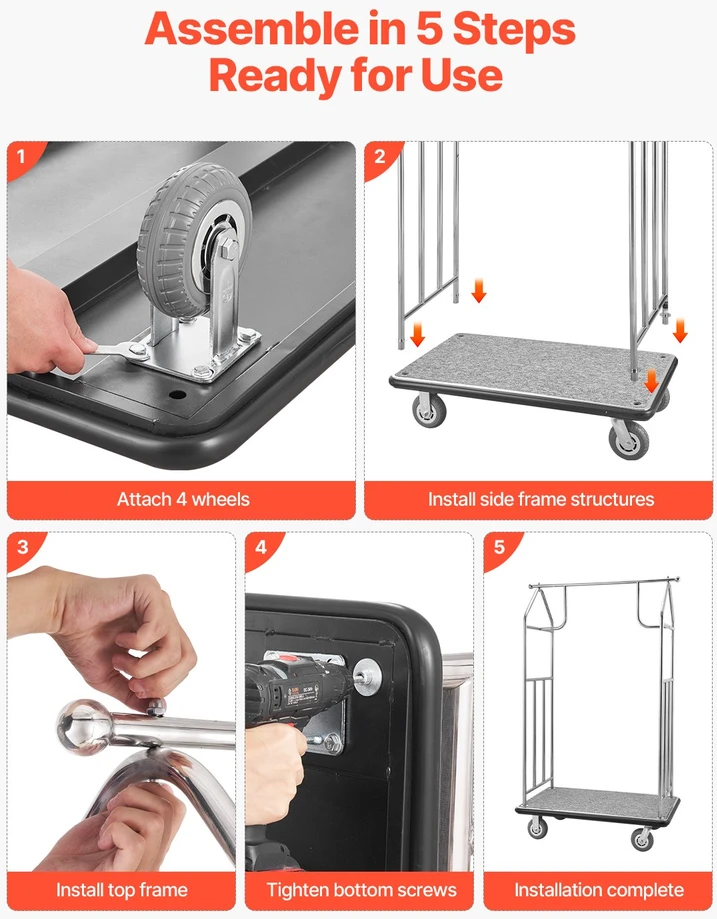 Assemble in 5 Steps
Ready for Use

1
Attach 4 wheels

2
Install side frame structures

3
Install top frame

4
Tighten bottom screws

5
Installation complete