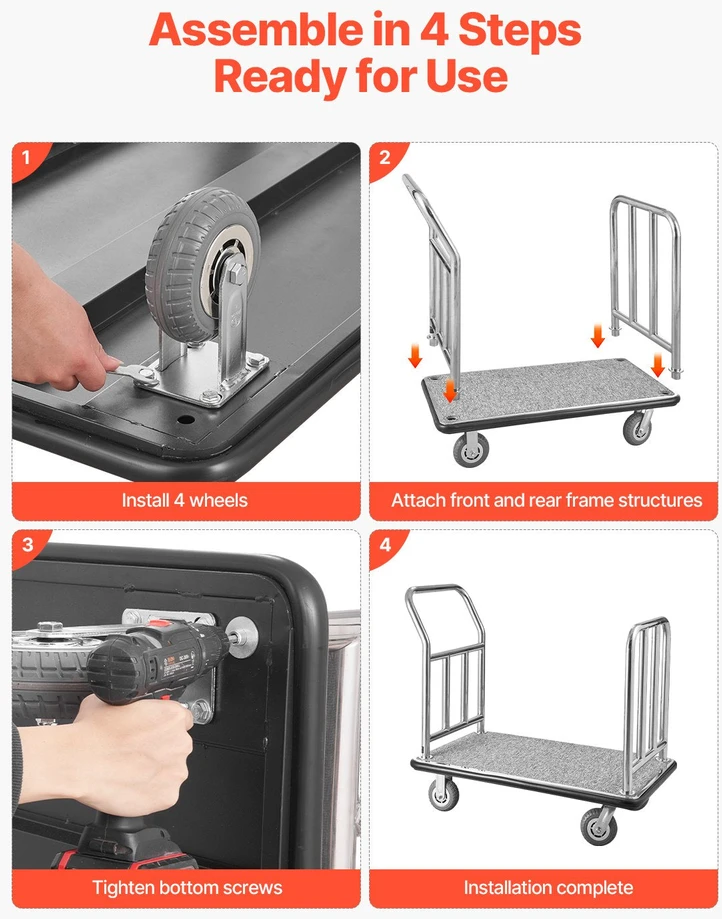 Assemble in 4 Steps
Ready for Use

1
Install 4 wheels

2
Attach front and rear frame structures

3
Tighten bottom screws

4
Installation complete