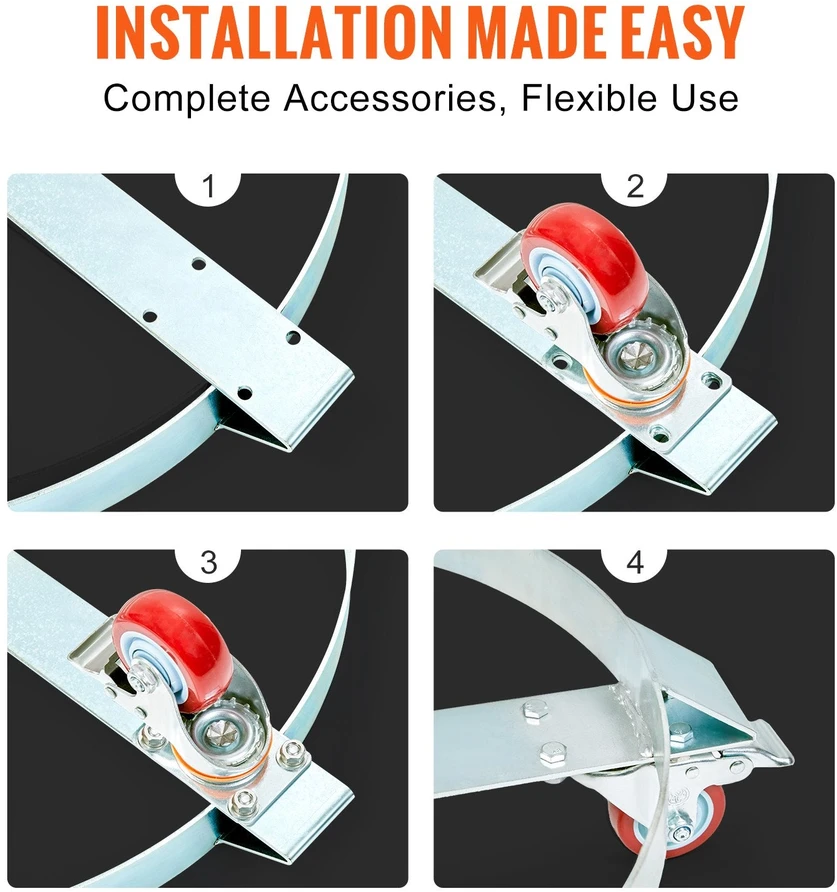 INSTALLATION MADE EASY

Complete Accessories, Flexible Use

1

2

3

4