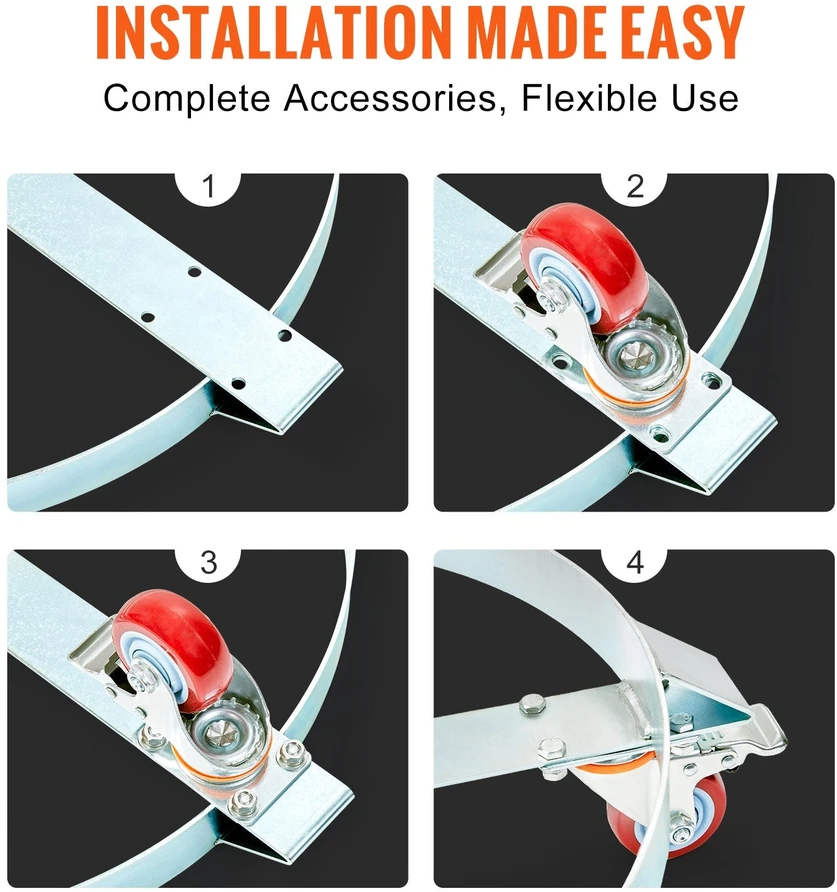 INSTALLATION MADE EASY

Complete Accessories, Flexible Use

1

2

3

4