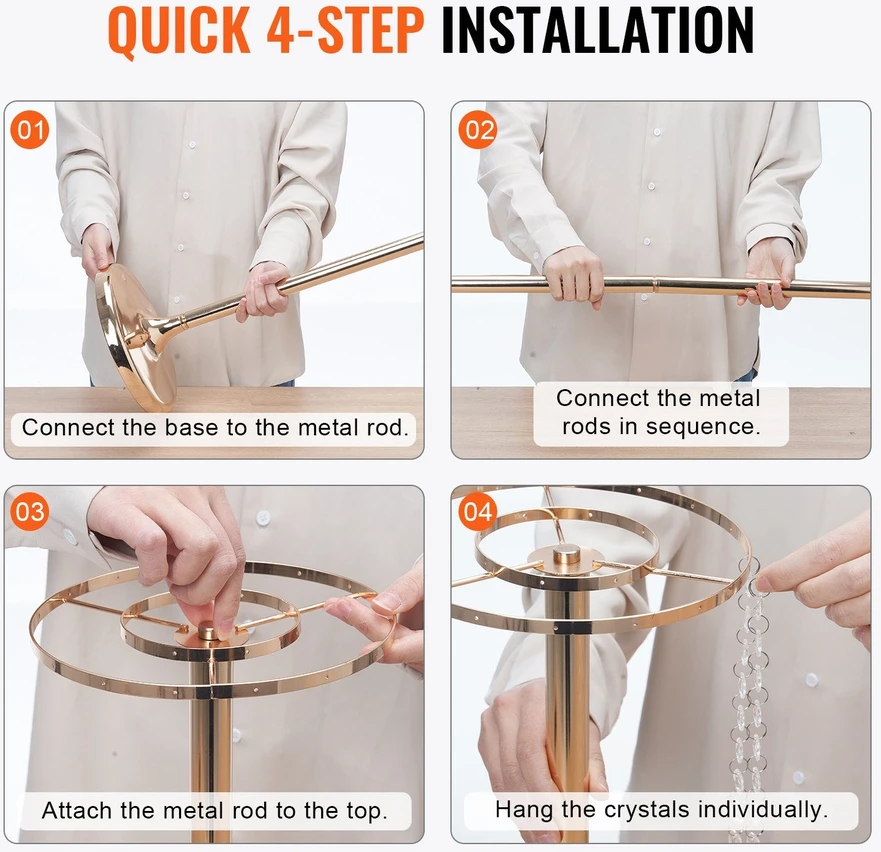 QUICK 4-STEP INSTALLATION

01
Connect the base to the metal rod.

02
Connect the metal rods in sequence.

03
Attach the metal rod to the top.

04
Hang the crystals individually.