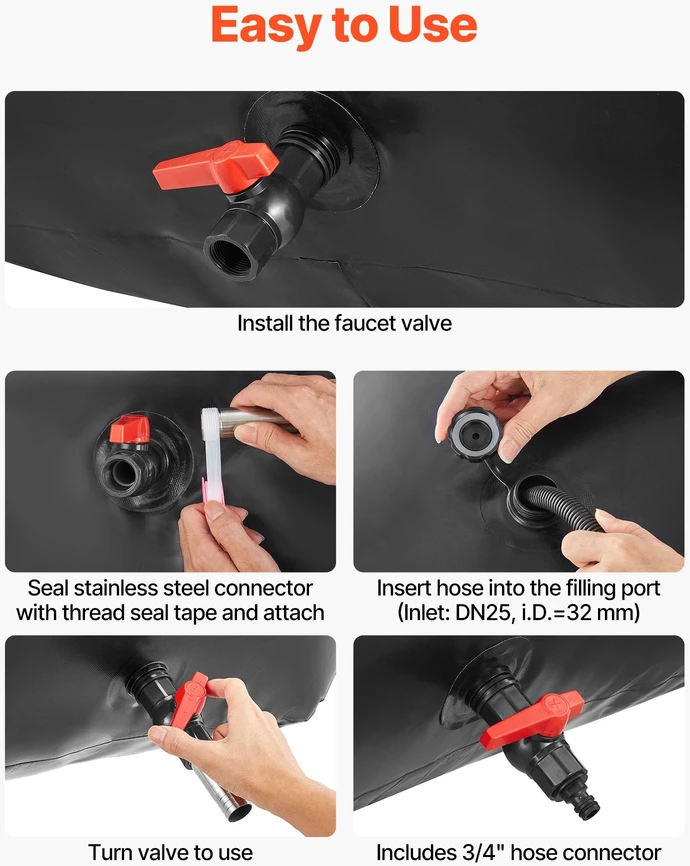 Easy to Use

Install the faucet valve

Seal stainless steel connector with thread seal tape and attach

Insert hose into the filling port (Inlet: DN25, i.D.=32 mm)

Turn valve to use

Includes 3/4" hose connector