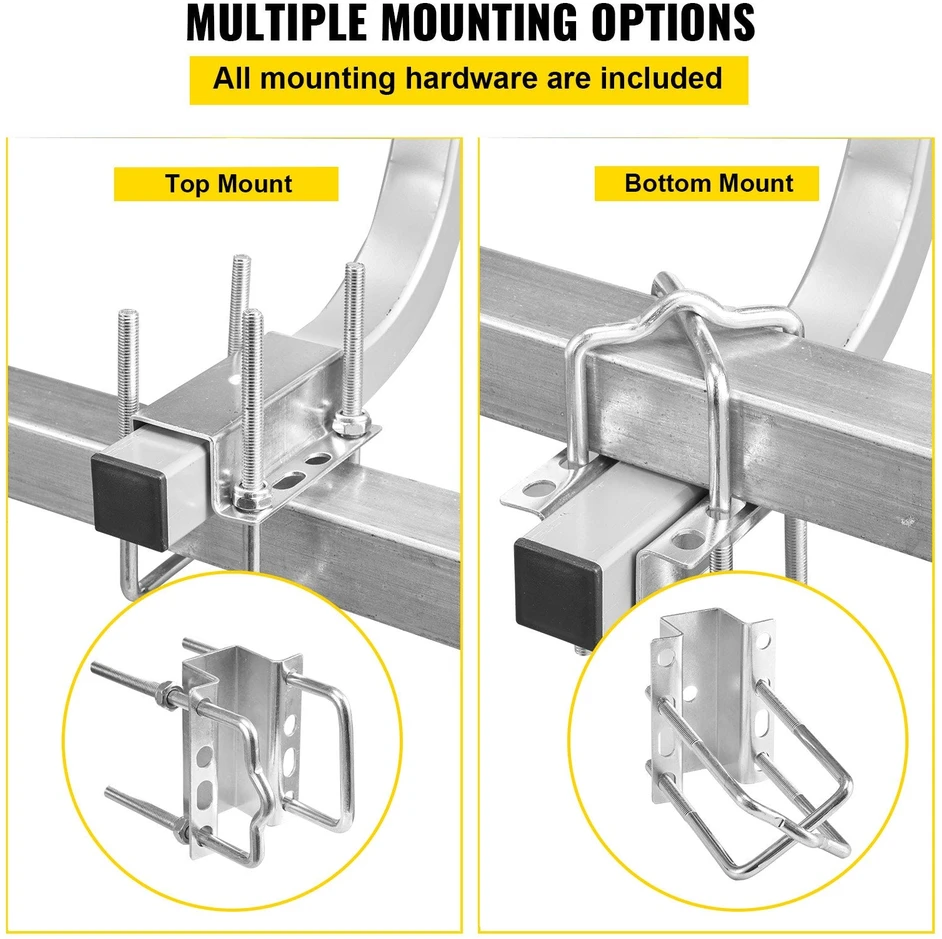 MULTIPLE MOUNTING OPTIONS

All mounting hardware are included

Top Mount

Bottom Mount